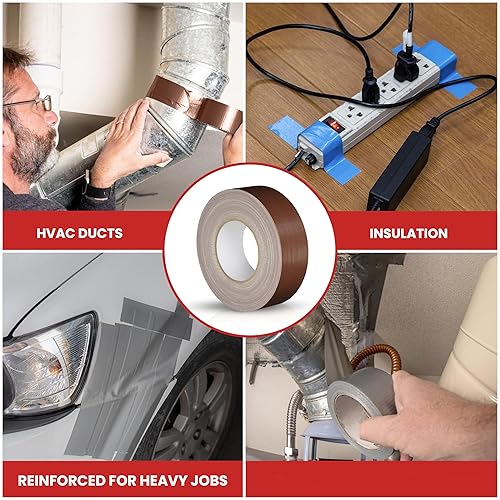 HVAC DUCTS

INSULATION

REINFORCED FOR HEAVY JOBS