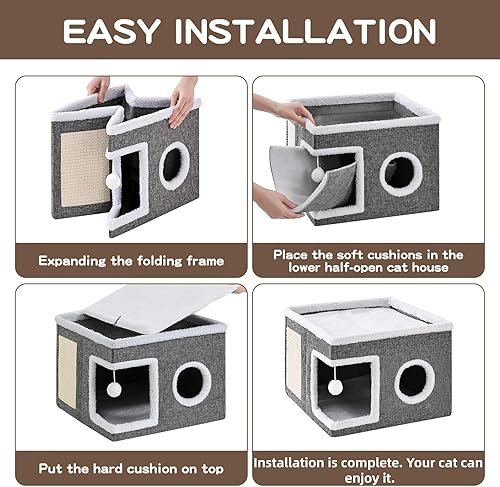 EASY INSTALLATION

Expanding the folding frame

Place the soft cushions in the lower half-open cat house

Put the hard cushion on top

Installation is complete. Your cat can enjoy it.