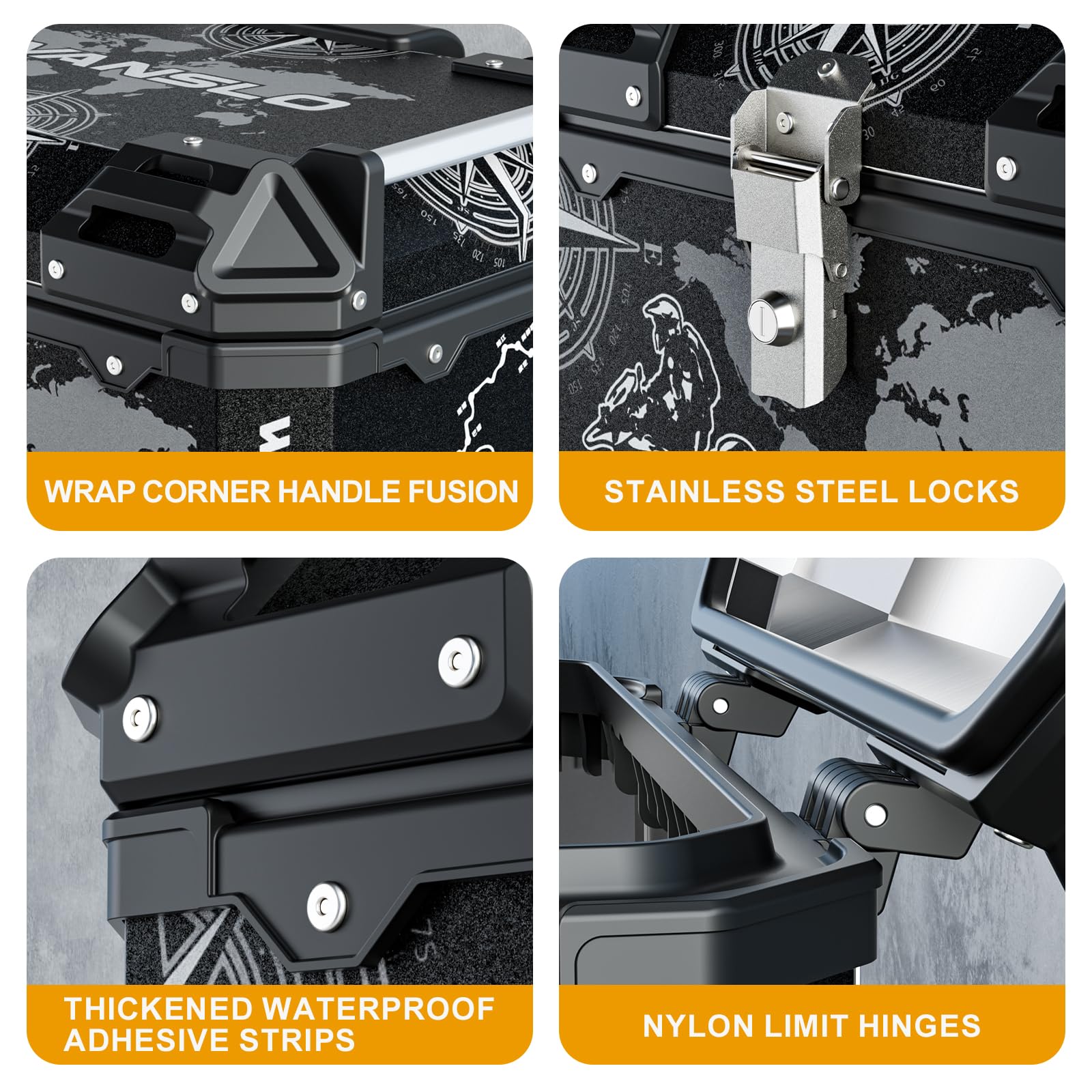 ANSLO

WRAP CORNER HANDLE FUSION

STAINLESS STEEL LOCKS

THICKENED WATERPROOF ADHESIVE STRIPS

NYLON LIMIT HINGES