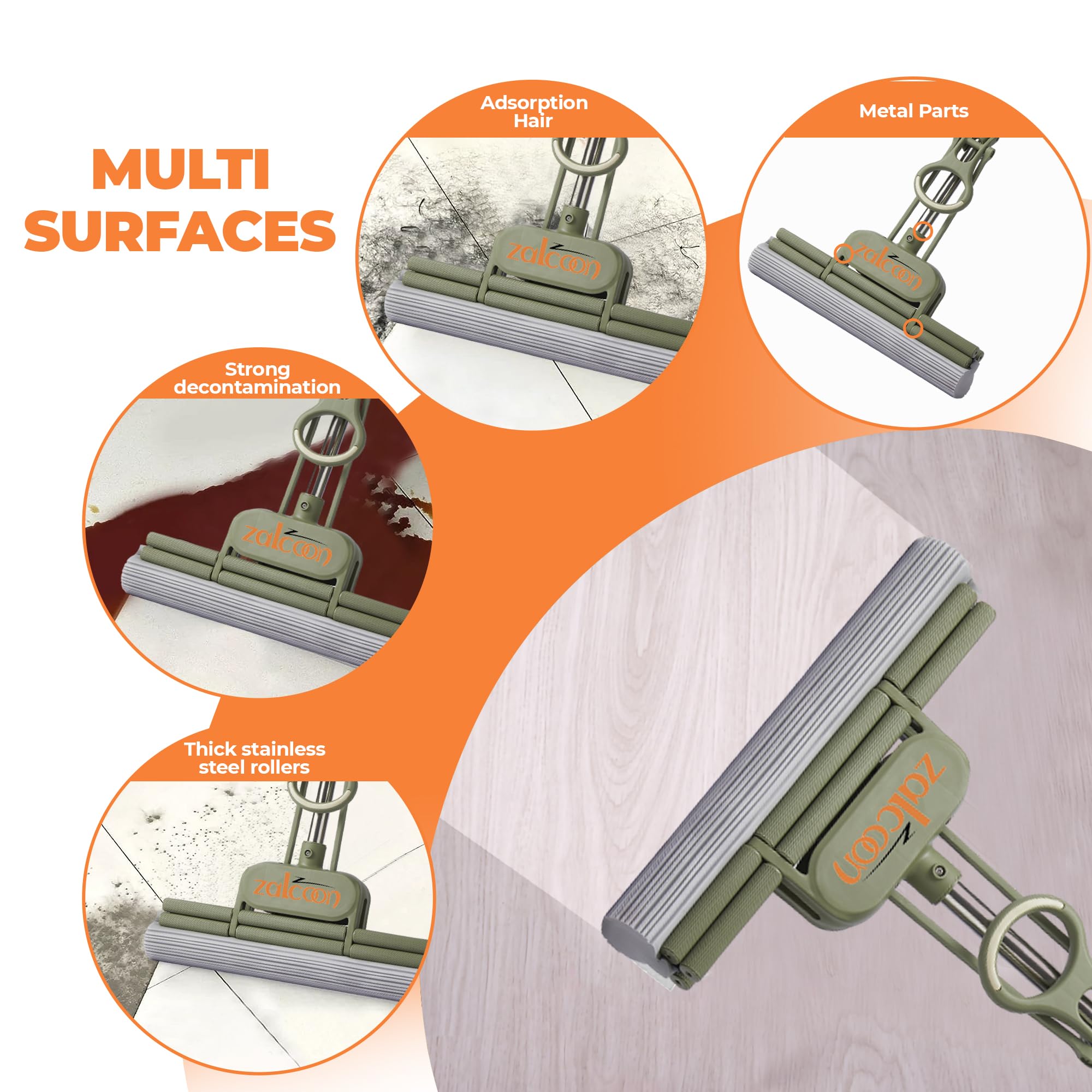 MULTI SURFACES

Adsorption Hair

zalcoon

Metal Parts

zalcoon

Strong decontamination

zalcoon

Thick stainless steel rollers

zalcoon

zalcoon