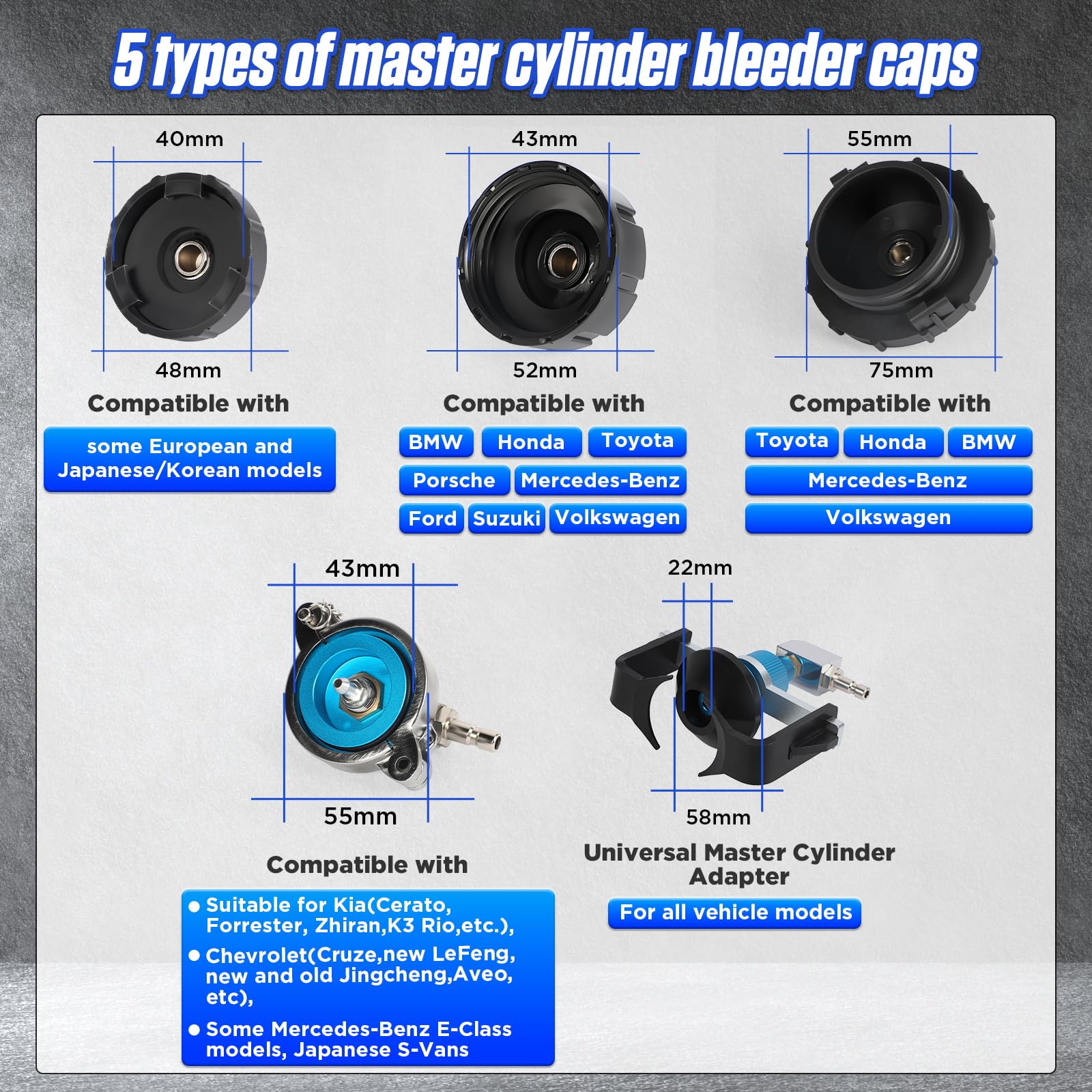 5 types of master cylinder bleeder caps

40mm

48mm

Compatible with

some European and Japanese/Korean models

43mm

52mm

Compatible with

BMW Honda Toyota Porsche Mercedes-Benz Ford Suzuki Volkswagen

55mm

75mm

Compatible with

Toyota Honda BMW Mercedes-Benz Volkswagen

43mm

55mm

Compatible with

● Suitable for Kia(Cerato, Forrester, Zhiran,K3 Rio,etc.),

● Chevrolet(Cruze,new LeFeng, new and old Jingcheng,Aveo, etc),

● Some Mercedes-Benz E-Class models, Japanese S-Vans

22mm

58mm

Universal Master Cylinder Adapter

For all vehicle models