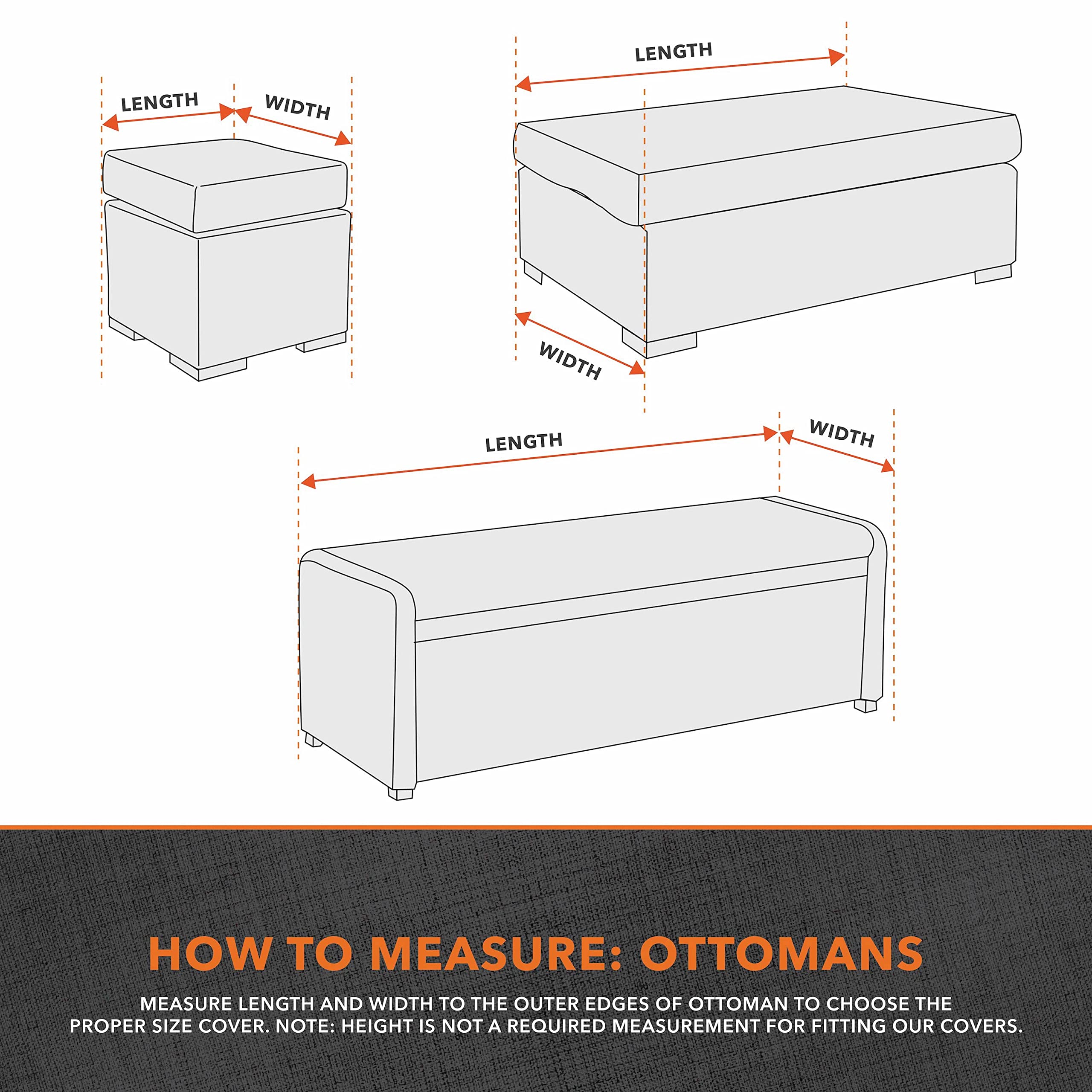 LENGTH
WIDTH

LENGTH
WIDTH

LENGTH
WIDTH

HOW TO MEASURE: OTTOMANS

MEASURE LENGTH AND WIDTH TO THE OUTER EDGES OF OTTOMAN TO CHOOSE THE PROPER SIZE COVER. NOTE: HEIGHT IS NOT A REQUIRED MEASUREMENT FOR FITTING OUR COVERS.