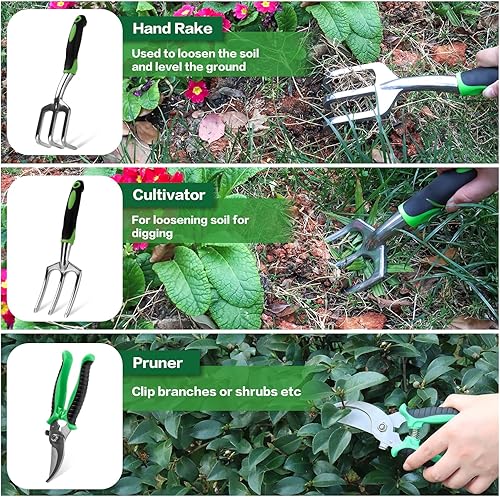 Hand Rake

Used to loosen the soil and level the ground

Cultivator

For loosening soil for digging

Pruner

Clip branches or shrubs etc