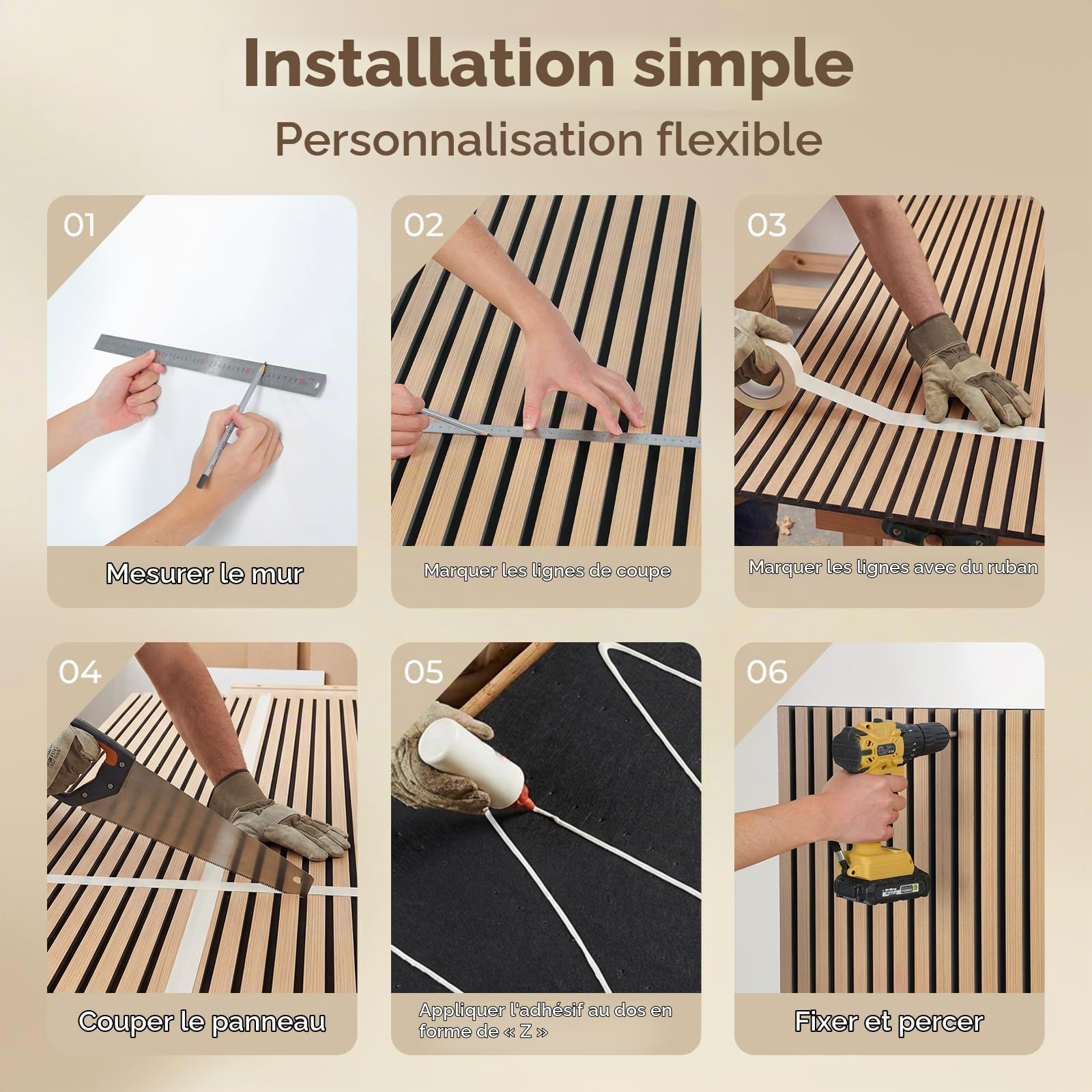 Installation simple
Personnalisation flexible

01
Mesurer le mur

02
Marquer les lignes de coupe

03
Marquer les lignes avec du ruban

04
Couper le panneau

05
Appliquer l'adhésif au dos en forme de « Z »

06
Fixer et percer