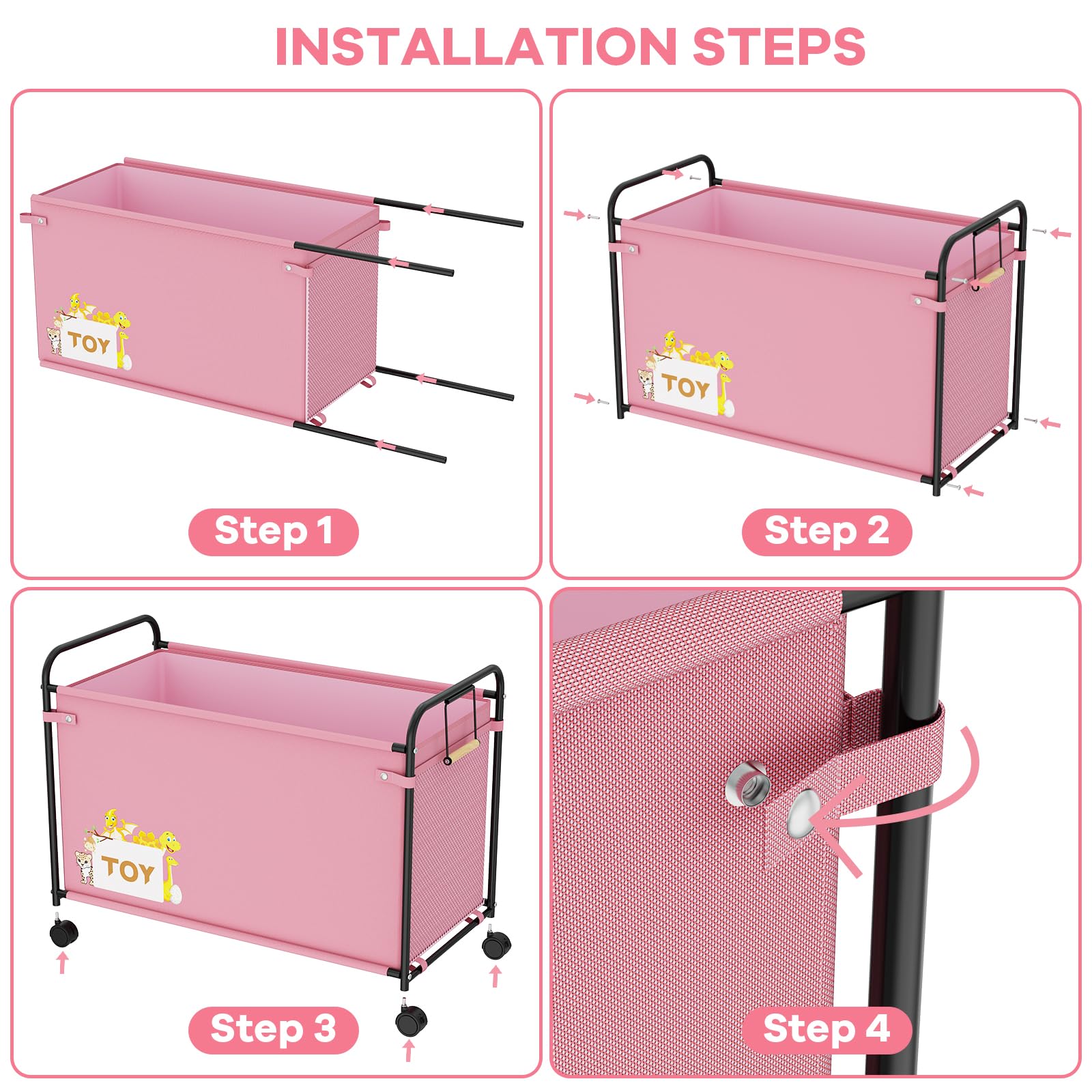 INSTALLATION STEPS

TOY

Step 1

TOY

Step 2

TOY

Step 3

Step 4