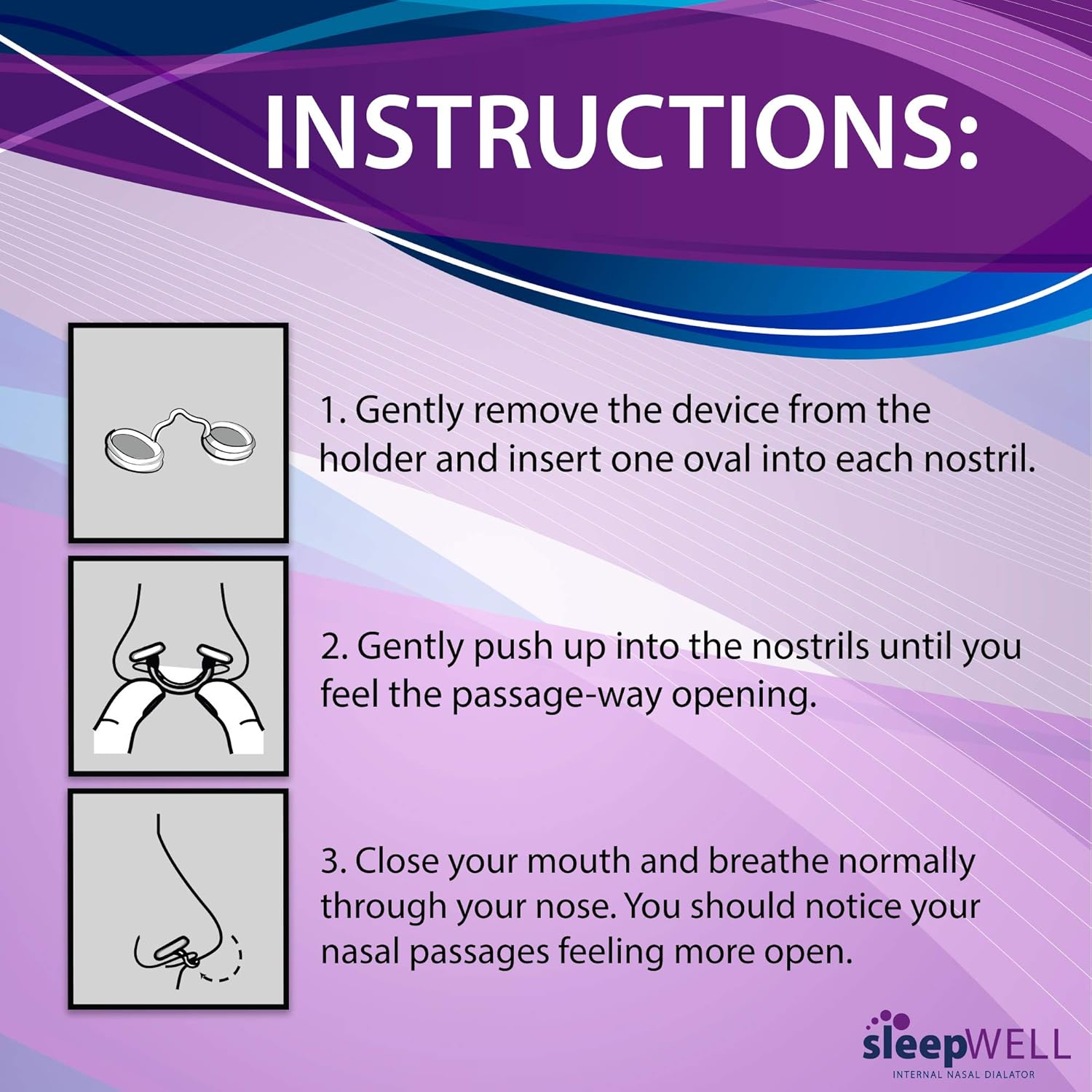 INSTRUCTIONS:

1. Gently remove the device from the holder and insert one oval into each nostril.

2. Gently push up into the nostrils until you feel the passage-way opening.

3. Close your mouth and breathe normally through your nose. You should notice your nasal passages feeling more open.

sleepWELL
INTERNAL NASAL DIALATOR