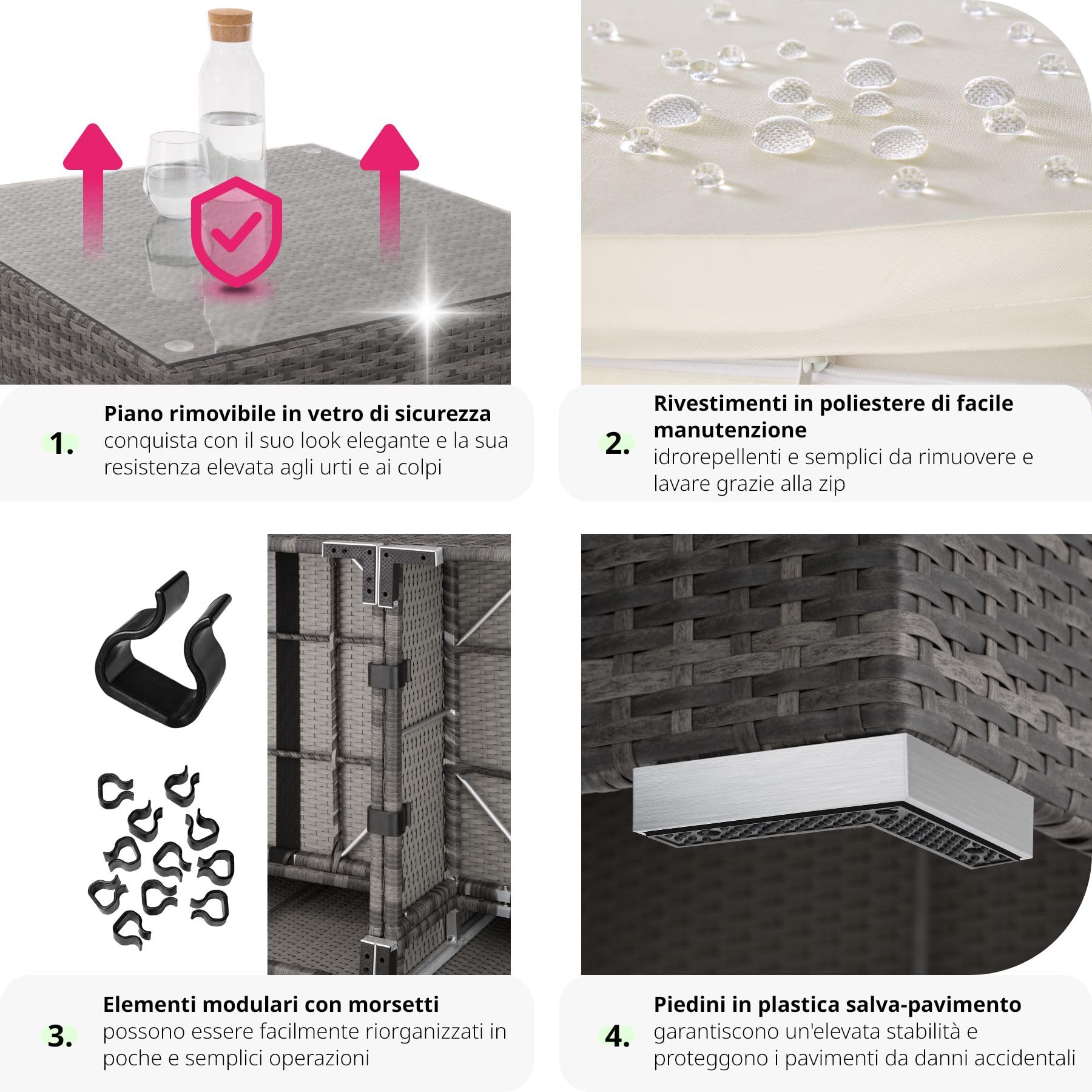 1.
Piano rimovibile in vetro di sicurezza
conquista con il suo look elegante e la sua resistenza elevata agli urti e ai colpi

2.
Rivestimenti in poliestere di facile manutenzione
idrorepellenti e semplici da rimuovere e lavare grazie alla zip

3.
Elementi modulari con morsetti
possono essere facilmente riorganizzati in poche e semplici operazioni

4.
Piedini in plastica salva-pavimento
garantiscono un'elevata stabilità e proteggono i pavimenti da danni accidentali