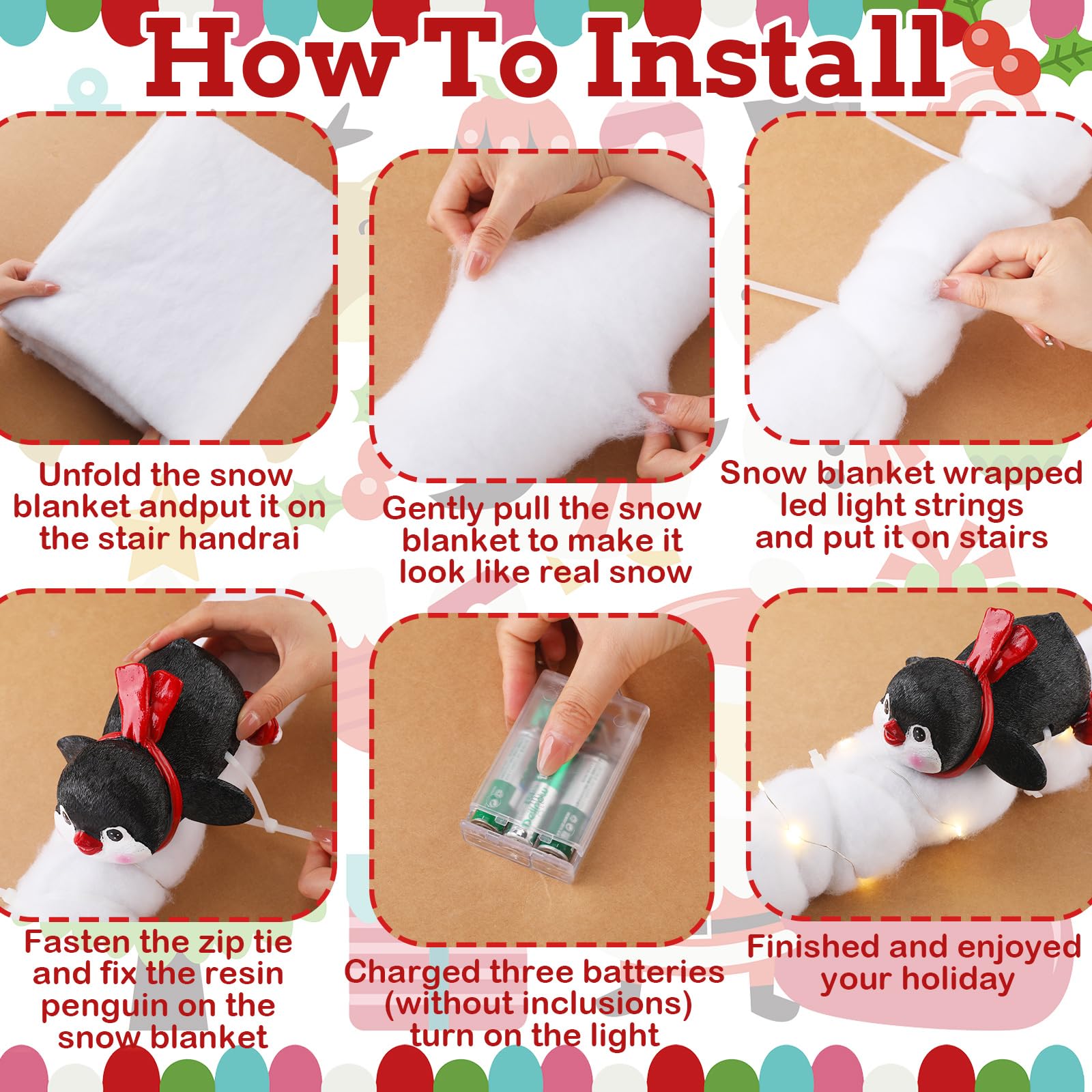 How To Install

Unfold the snow blanket andput it on the stair handrai

Gently pull the snow blanket to make it look like real snow

Snow blanket wrapped led light strings and put it on stairs

Fasten the zip tie and fix the resin penguin on the snow blanket

Charged three batteries (without inclusions) turn on the light

Finished and enjoyed your holiday