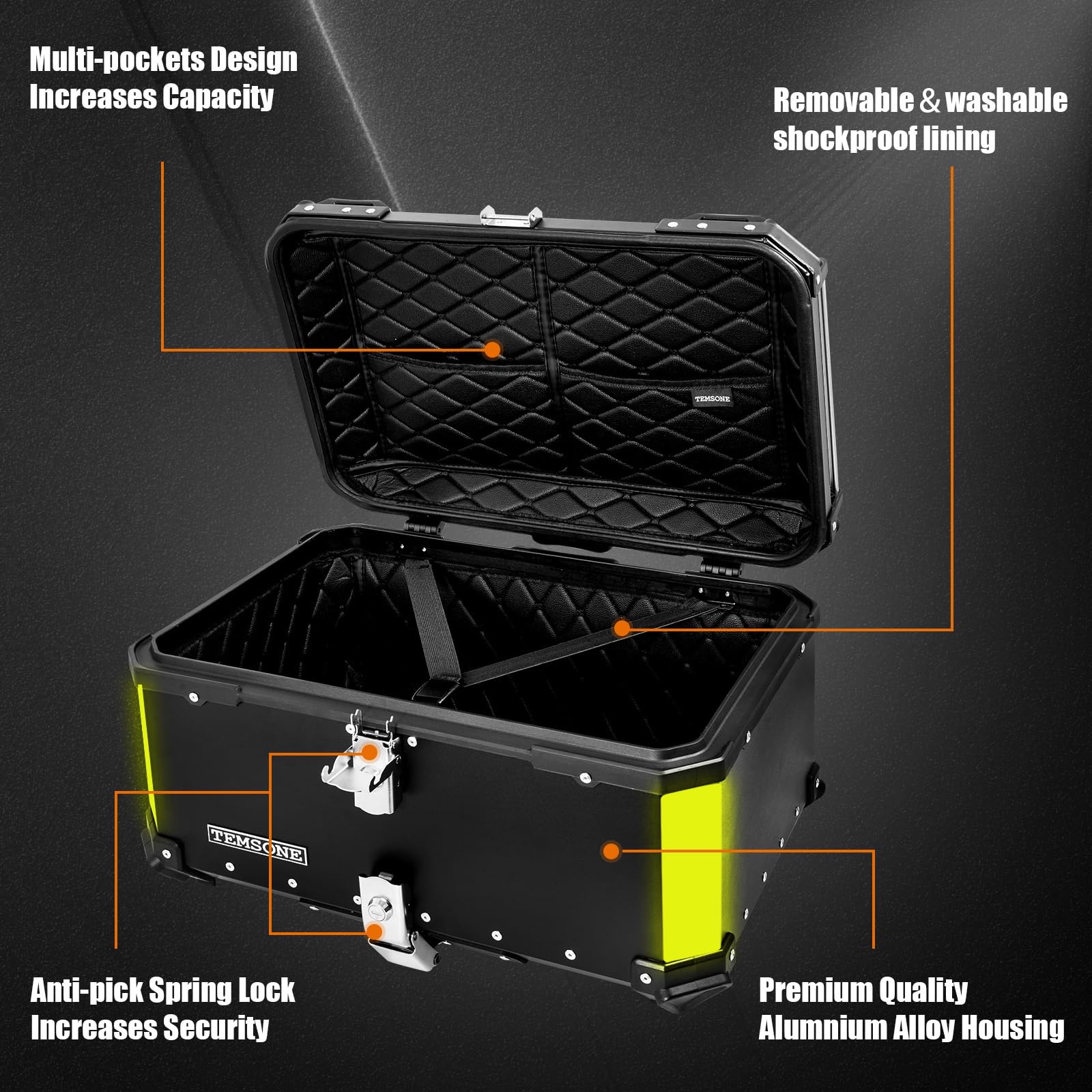 Multi-pockets Design
Increases Capacity

Removable & washable
shockproof lining

TEMSONE

TEMSONE

Anti-pick Spring Lock
Increases Security

Premium Quality
Alumnium Alloy Housing