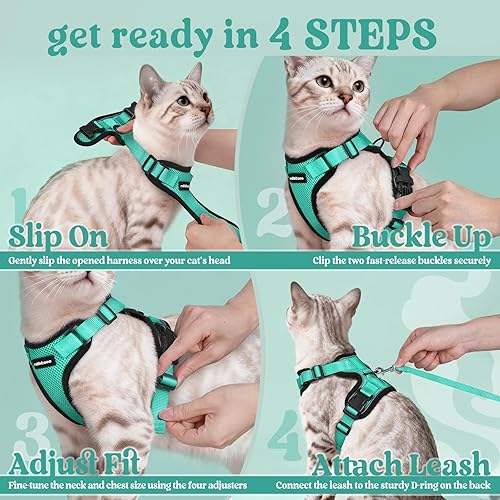 get ready in 4 STEPS

1
Slip On
Gently slip the opened harness over your cat's head

2
Buckle Up
Clip the two fast-release buckles securely

3
Adjust Fit
Fine-tune the neck and chest size using the four adjusters

4
Attach Leash
Connect the leash to the sturdy D-ring on the back