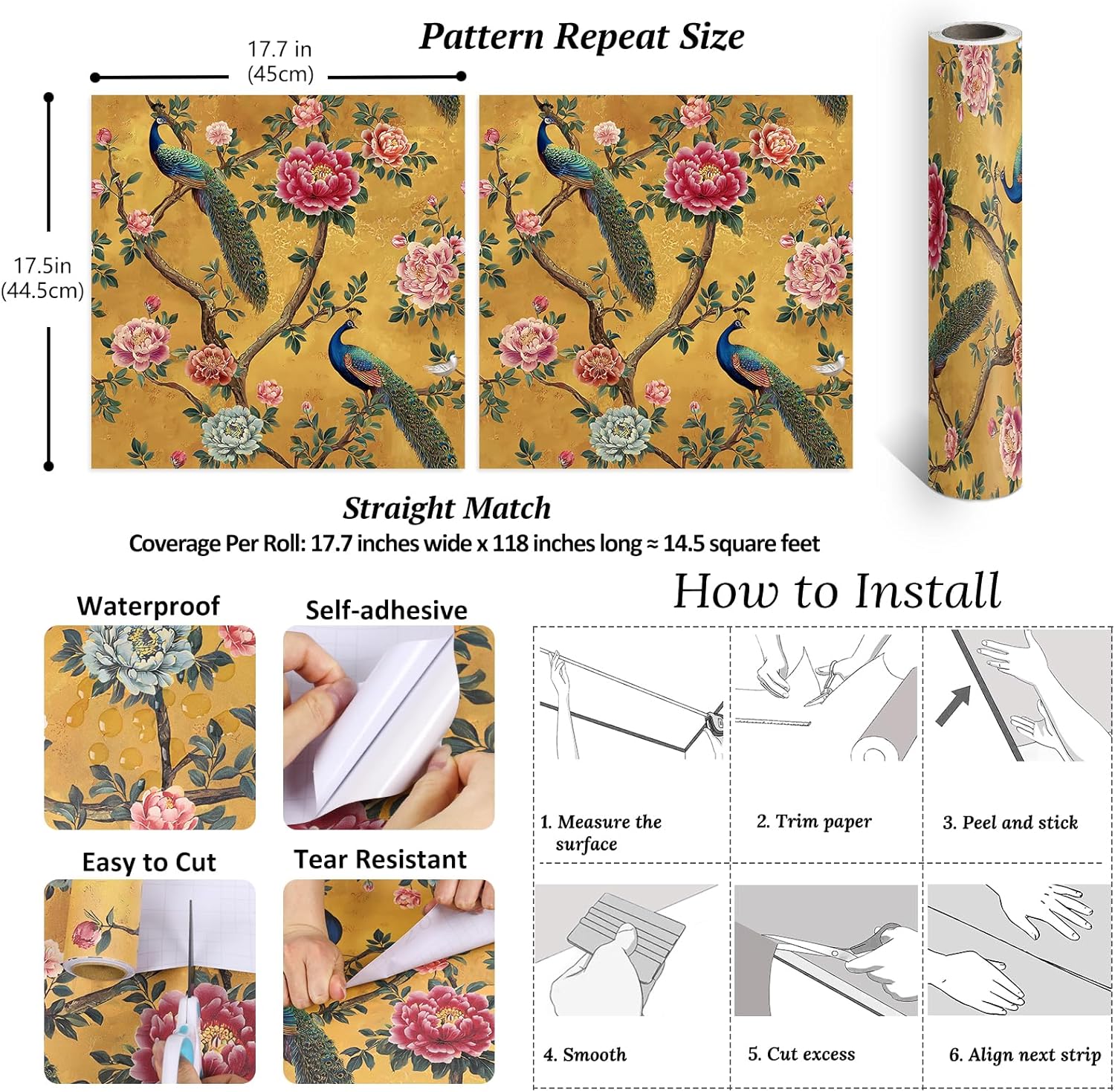 Pattern Repeat Size

17.7 in
(45cm)

17.5in
(44.5cm)

Straight Match
Coverage Per Roll: 17.7 inches wide x 118 inches long ≈ 14.5 square feet

Waterproof

Self-adhesive

Easy to Cut

Tear Resistant

How to Install

1. Measure the surface

2. Trim paper

3. Peel and stick

4. Smooth

5. Cut excess

6. Align next strip