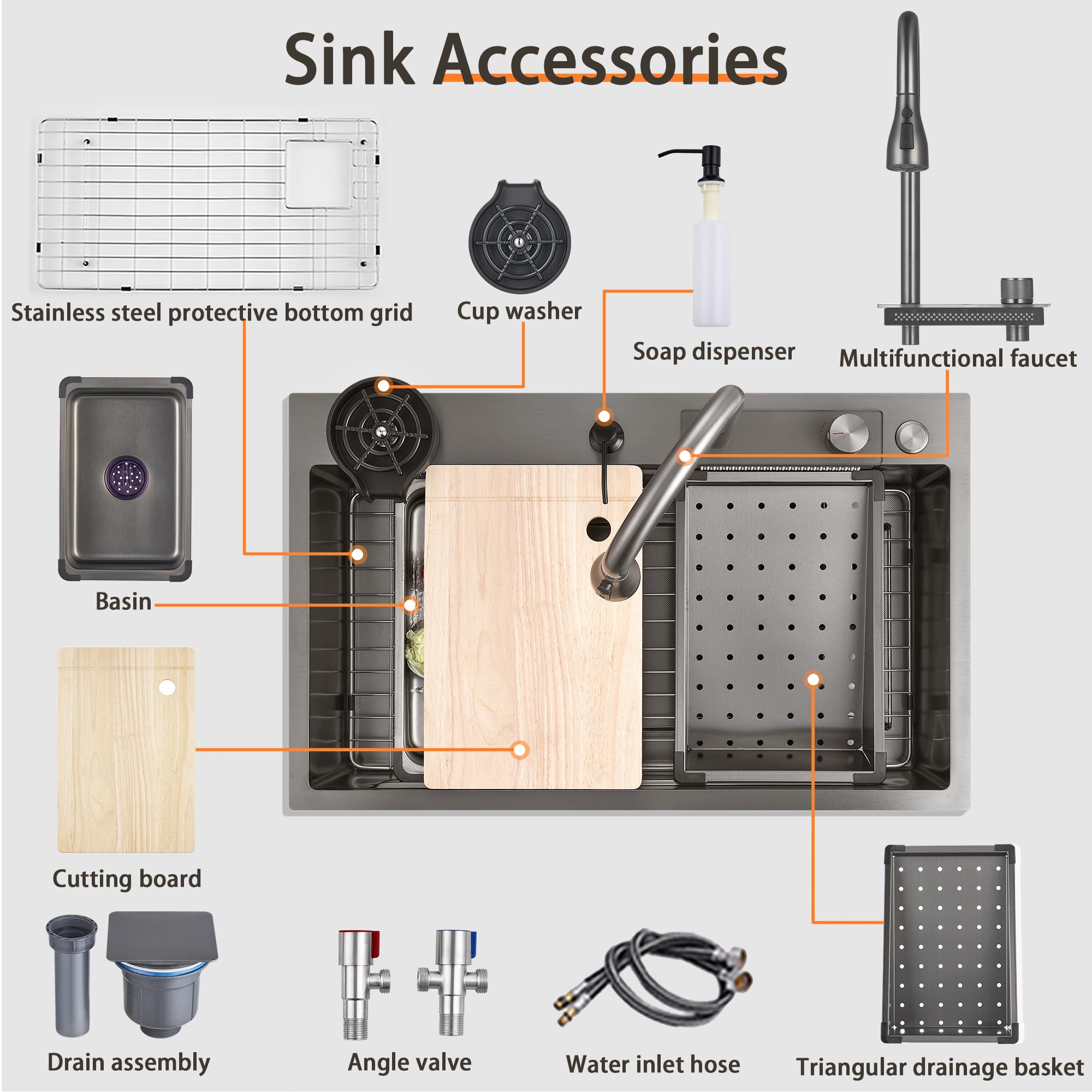 Sink Accessories

Stainless steel protective bottom grid

Cup washer

Soap dispenser

Multifunctional faucet

Basin

Cutting board

Drain assembly

Angle valve

Water inlet hose

Triangular drainage basket