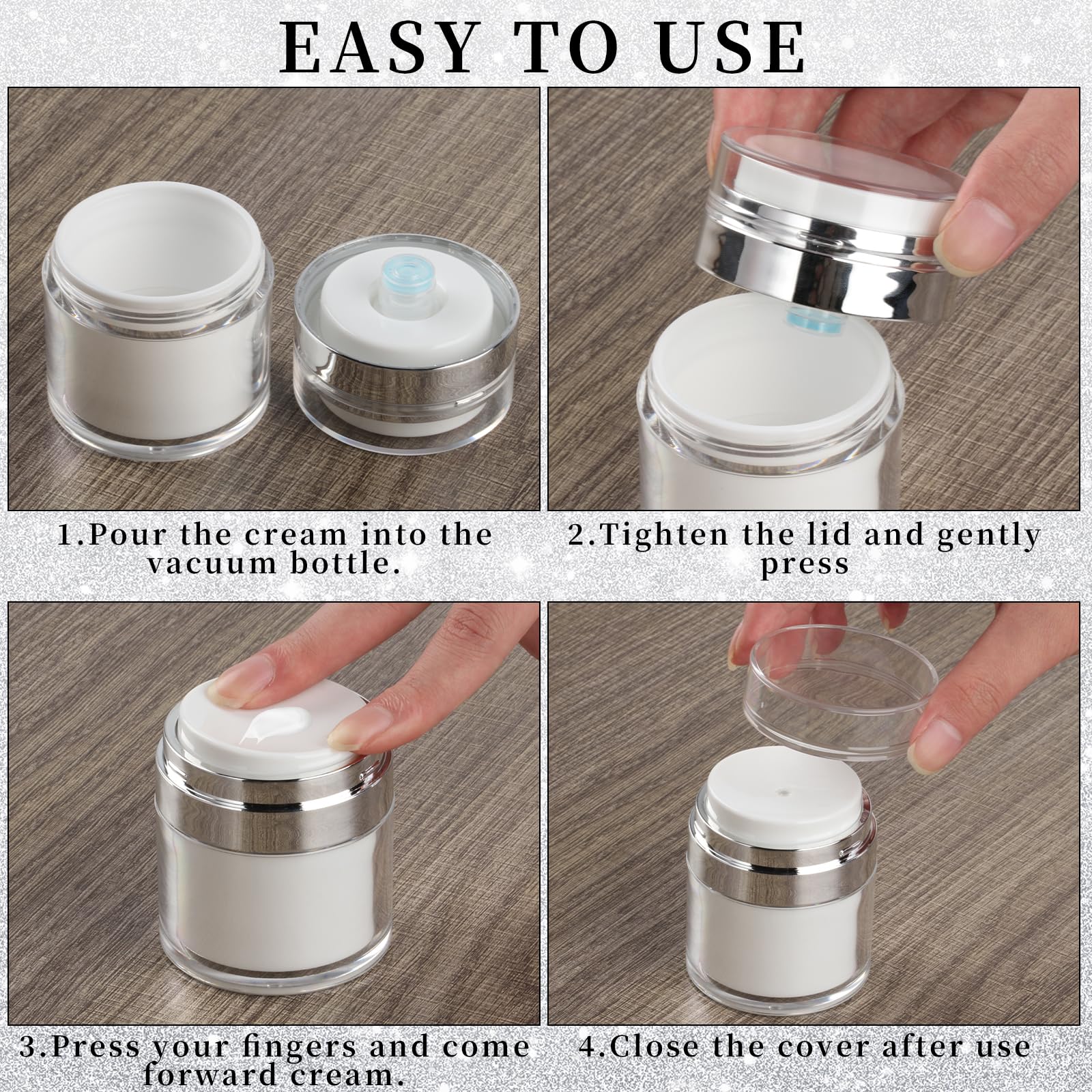 EASY TO USE

1.Pour the cream into the vacuum bottle.

2.Tighten the lid and gently press

3.Press your fingers and come forward cream.

4.Close the cover after use