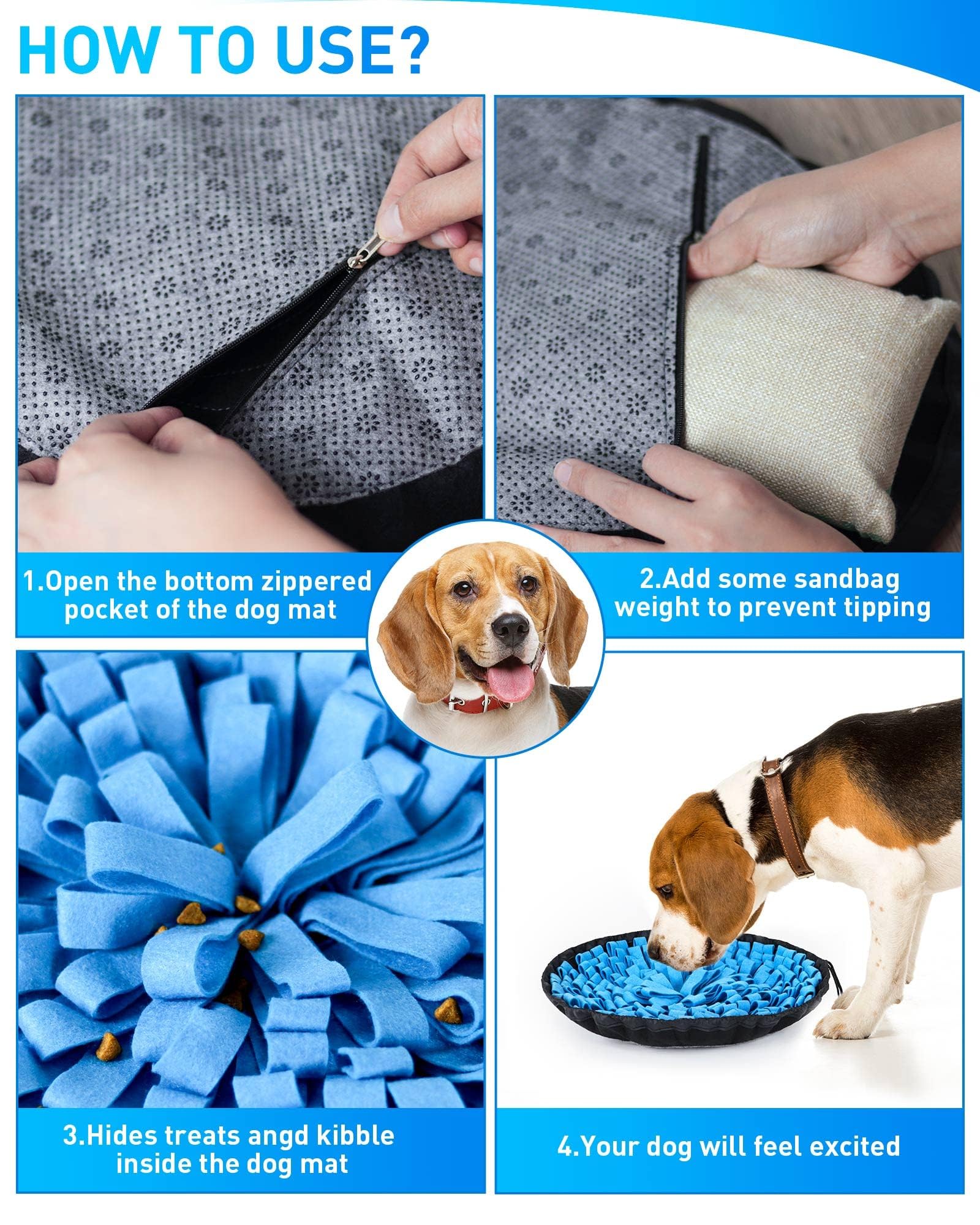 HOW TO USE?

1.Open the bottom zippered pocket of the dog mat

2.Add some sandbag weight to prevent tipping

3.Hides treats angd kibble inside the dog mat

4.Your dog will feel excited