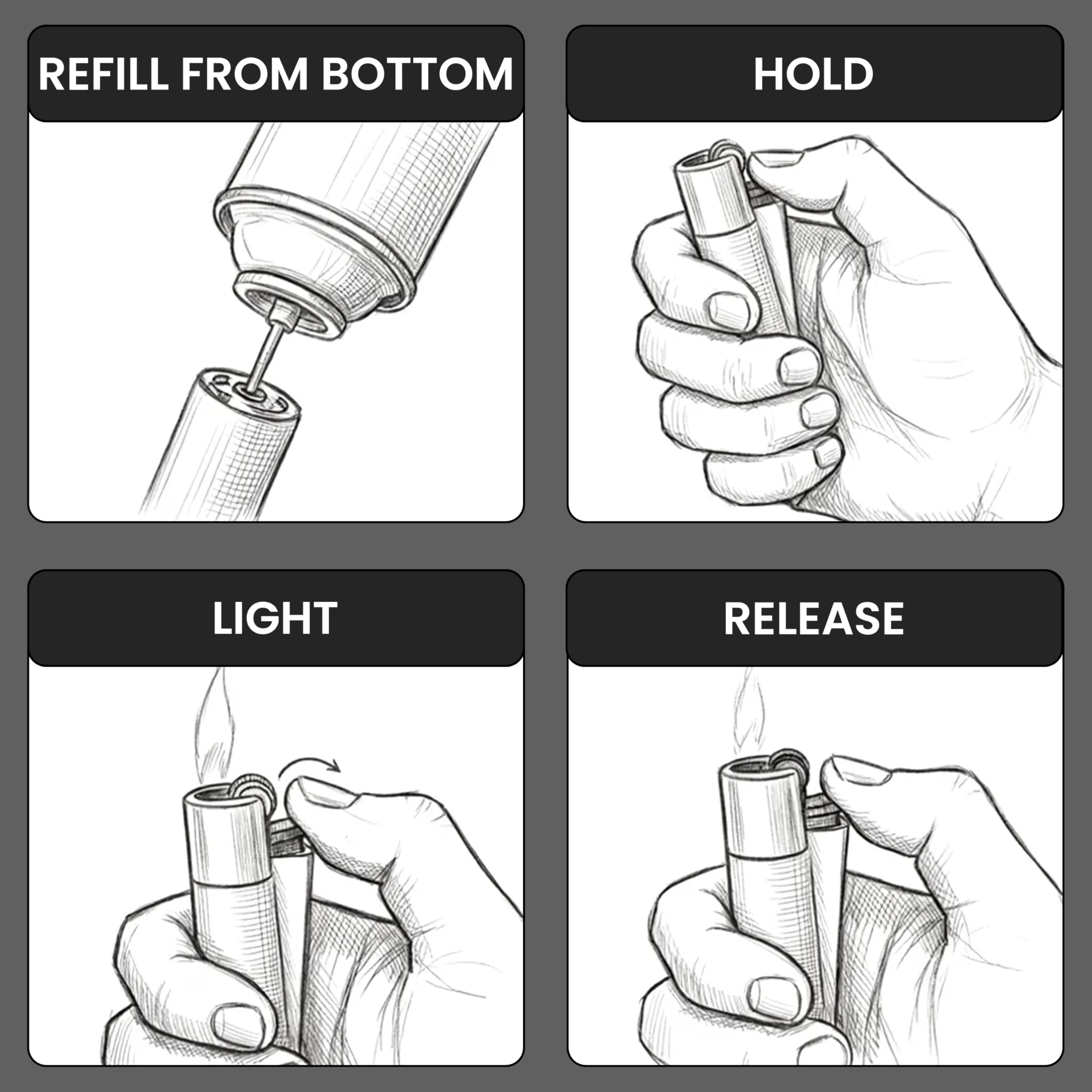 REFILL FROM BOTTOM

HOLD

LIGHT

RELEASE