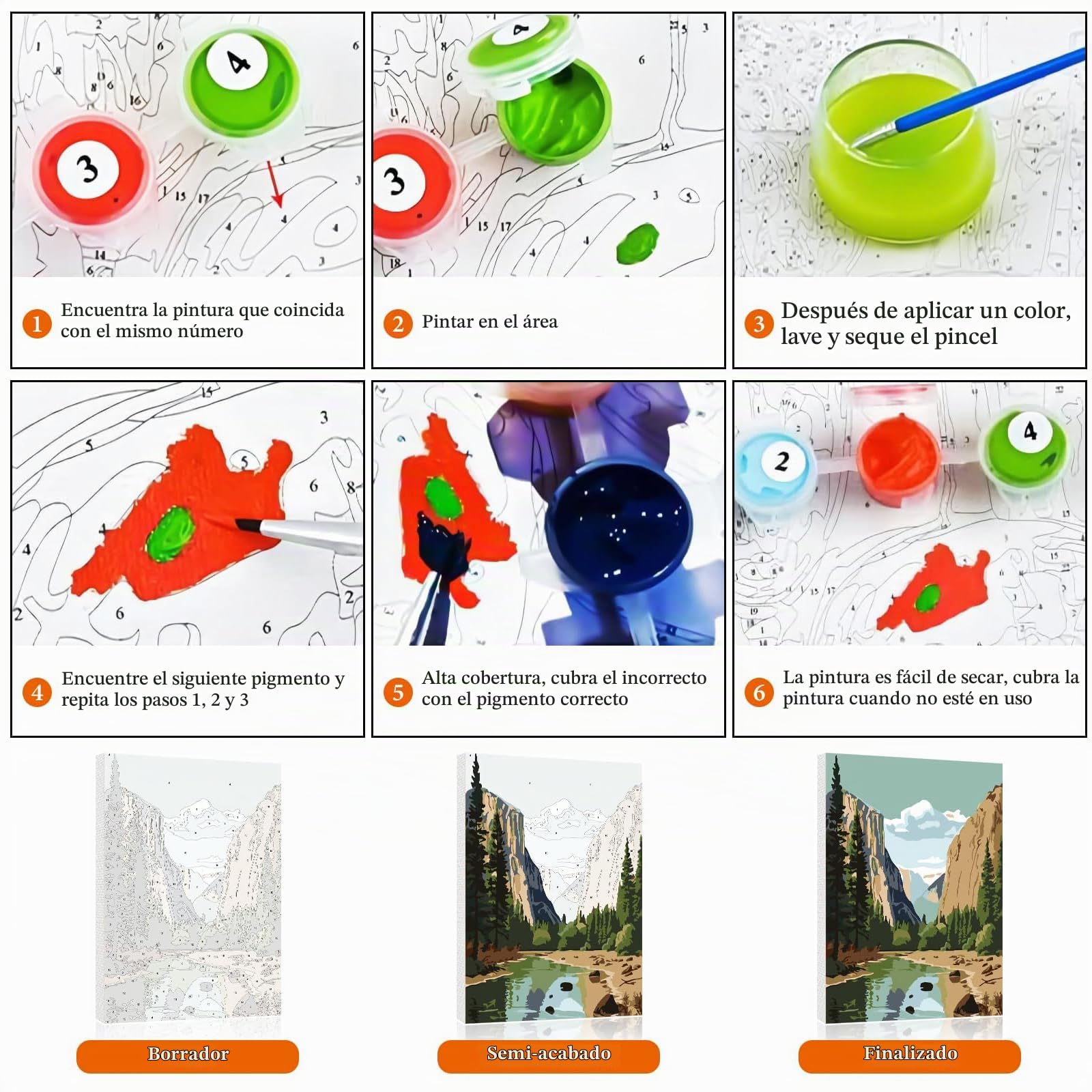 1 Encuentra la pintura que coincida con el mismo número

2 Pintar en el área

3 Después de aplicar un color, lave y seque el pincel

4 Encuentre el siguiente pigmento y repita los pasos 1, 2 y 3

5 Alta cobertura, cubra el incorrecto con el pigmento correcto

6 La pintura es fácil de secar, cubra la pintura cuando no esté en uso

Borrador

Semi-acabado

Finalizado