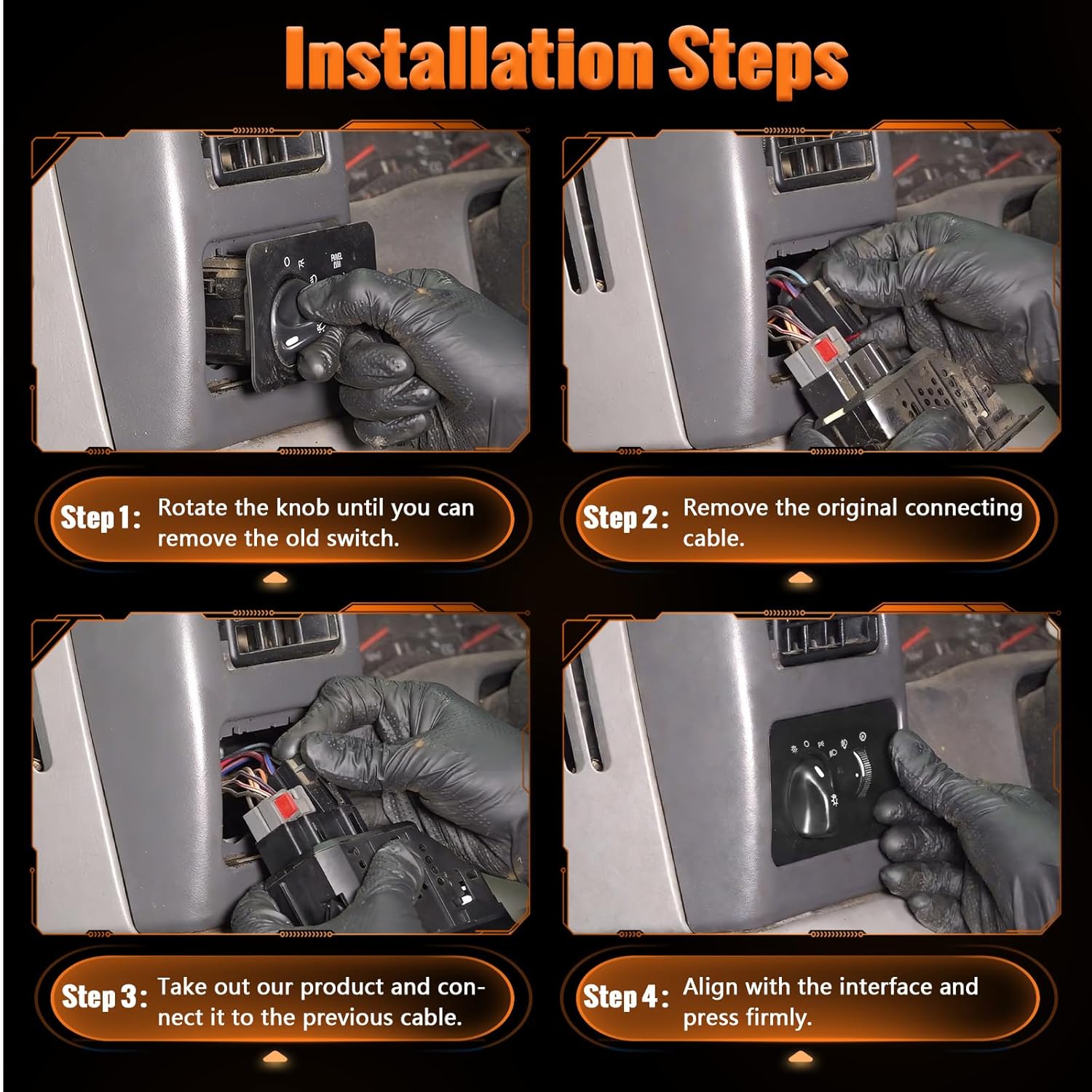 Installation Steps

PANEL DIM

Step 1: Rotate the knob until you can remove the old switch.

Step 2: Remove the original connecting cable.

Step 3: Take out our product and connect it to the previous cable.

Step 4: Align with the interface and press firmly.