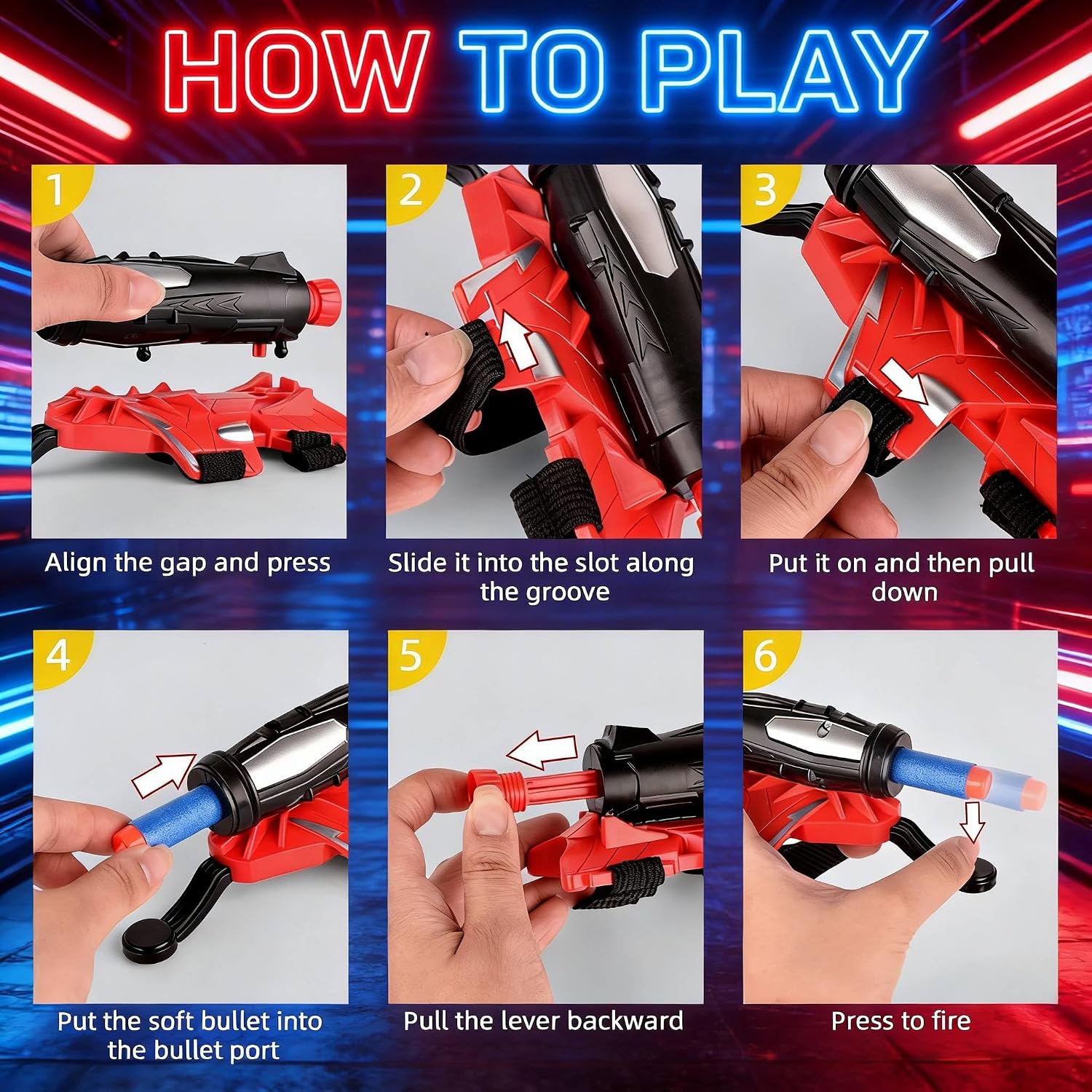 HOW TO PLAY

1
Align the gap and press

2
Slide it into the slot along the groove

3
Put it on and then pull down

4
Put the soft bullet into the bullet port

5
Pull the lever backward

6
Press to fire