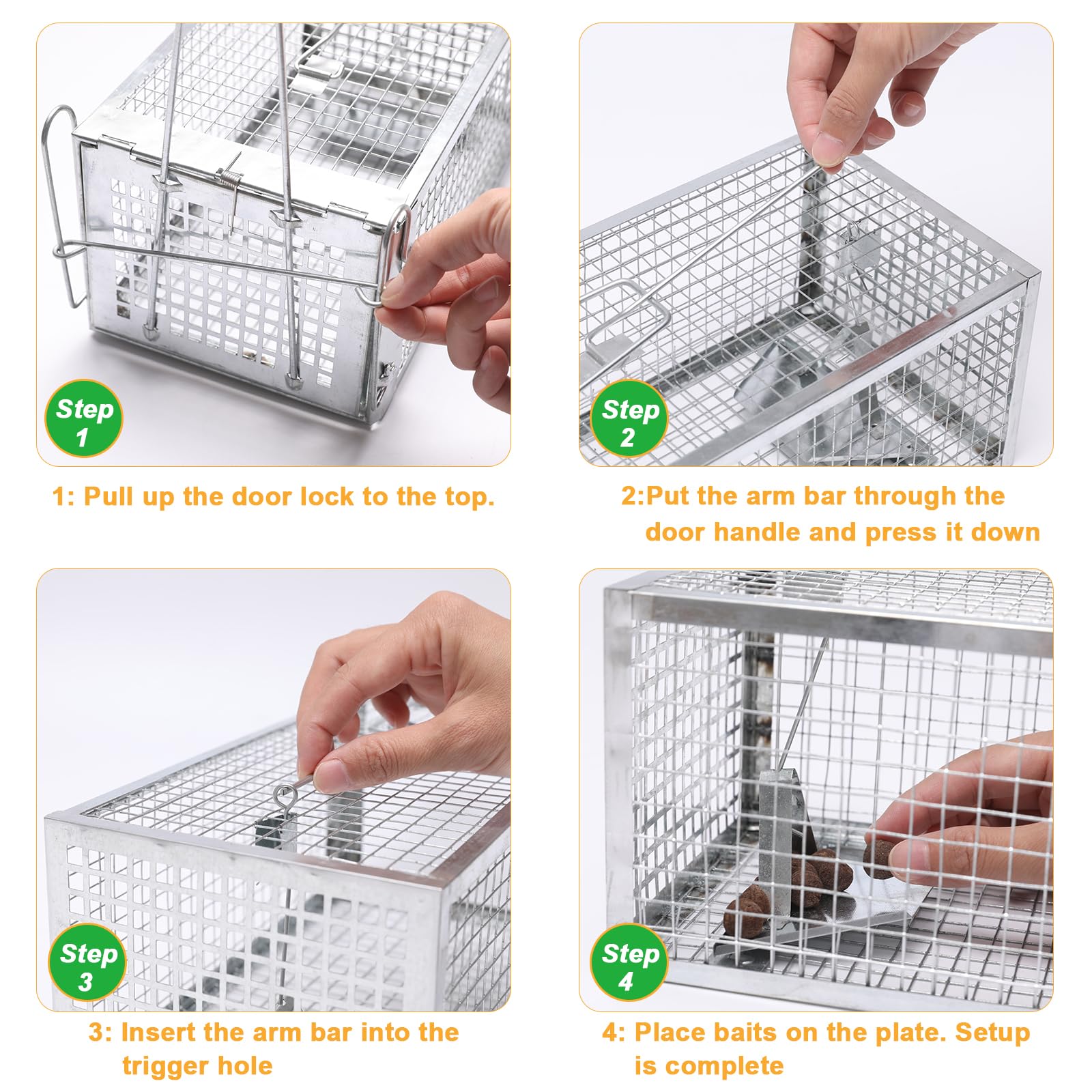 Step 1

1: Pull up the door lock to the top.

Step 2

2:Put the arm bar through the door handle and press it down

Step 3

3: Insert the arm bar into the trigger hole

Step 4

4: Place baits on the plate. Setup is complete