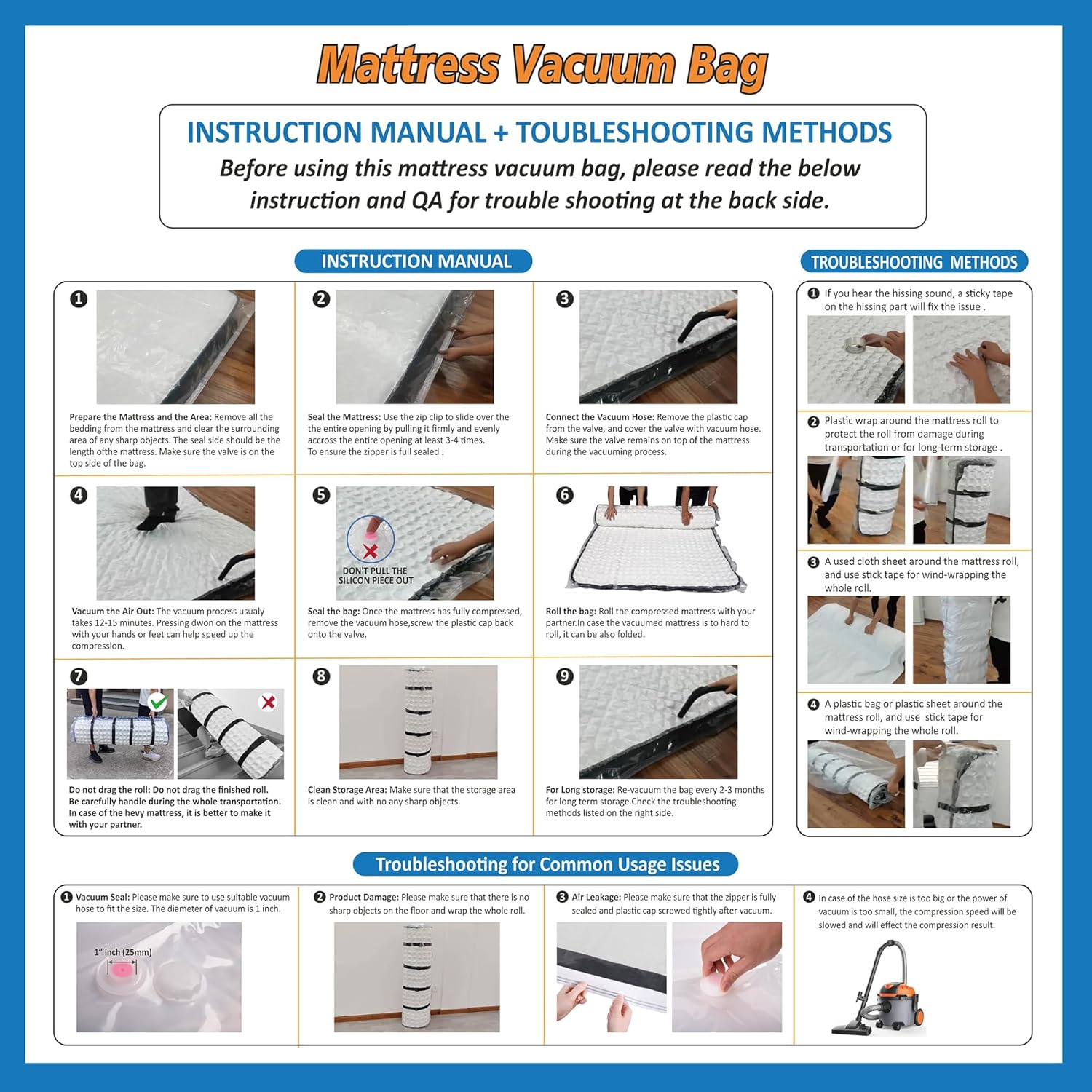 Mattress Vacuum Bag

INSTRUCTION MANUAL + TOUBLESHOOTING METHODS
Before using this mattress vacuum bag, please read the below instruction and QA for trouble shooting at the back side.

INSTRUCTION MANUAL

1
Prepare the Mattress and the Area: Remove all the bedding from the mattress and clear the surrounding area of any sharp objects. The seal side should be the length ofthe mattress. Make sure the valve is on the top side of the bag.

2
Seal the Mattress: Use the zip clip to slide over the the entire opening by pulling it firmly and evenly accross the entire opening at least 3-4 times. To ensure the zipper is full sealed .

3
Connect the Vacuum Hose: Remove the plastic cap from the valve, and cover the valve with vacuum hose. Make sure the valve remains on top of the mattress during the vacuuming process.

4
Vacuum the Air Out: The vacuum process usualy takes 12-15 minutes. Pressing dwon on the mattress with your hands or feet can help speed up the compression.

5
DON'T PULL THE SILICON PIECE OUT
Seal the bag: Once the mattress has fully compressed, remove the vacuum hose,screw the plastic cap back onto the valve.

6
Roll the bag: Roll the compressed mattress with your partner.In case the vacuumed mattress is to hard to roll, it can be also folded.

7
Do not drag the roll: Do not drag the finished roll. Be carefully handle during the whole transportation. In case of the hevy mattress, it is better to make it with your partner.

8
Clean Storage Area: Make sure that the storage area is clean and with no any sharp objects.

9
For Long storage: Re-vacuum the bag every 2-3 months for long term storage.Check the troubleshooting methods listed on the right side.

TROUBLESHOOTING METHODS

1 If you hear the hissing sound, a sticky tape on the hissing part will fix the issue .

2 Plastic wrap around the mattress roll to protect the roll from damage during transportation or for long-term storage .

3 A used cloth sheet around the mattress roll, and use stick tape for wind-wrapping the whole roll.

4 A plastic bag or plastic sheet around the mattress roll, and use stick tape for wind-wrapping the whole roll.

Troubleshooting for Common Usage Issues

1 Vacuum Seal: Please make sure to use suitable vacuum hose to fit the size. The diameter of vacuum is 1 inch.
1" inch (25mm)

2 Product Damage: Please make sure that there is no sharp objects on the floor and wrap the whole roll.

3 Air Leakage: Please make sure that the zipper is fully sealed and plastic cap screwed tightly after vacuum.

4 In case of the hose size is too big or the power of vacuum is too small, the compression speed will be slowed and will effect the compression result.