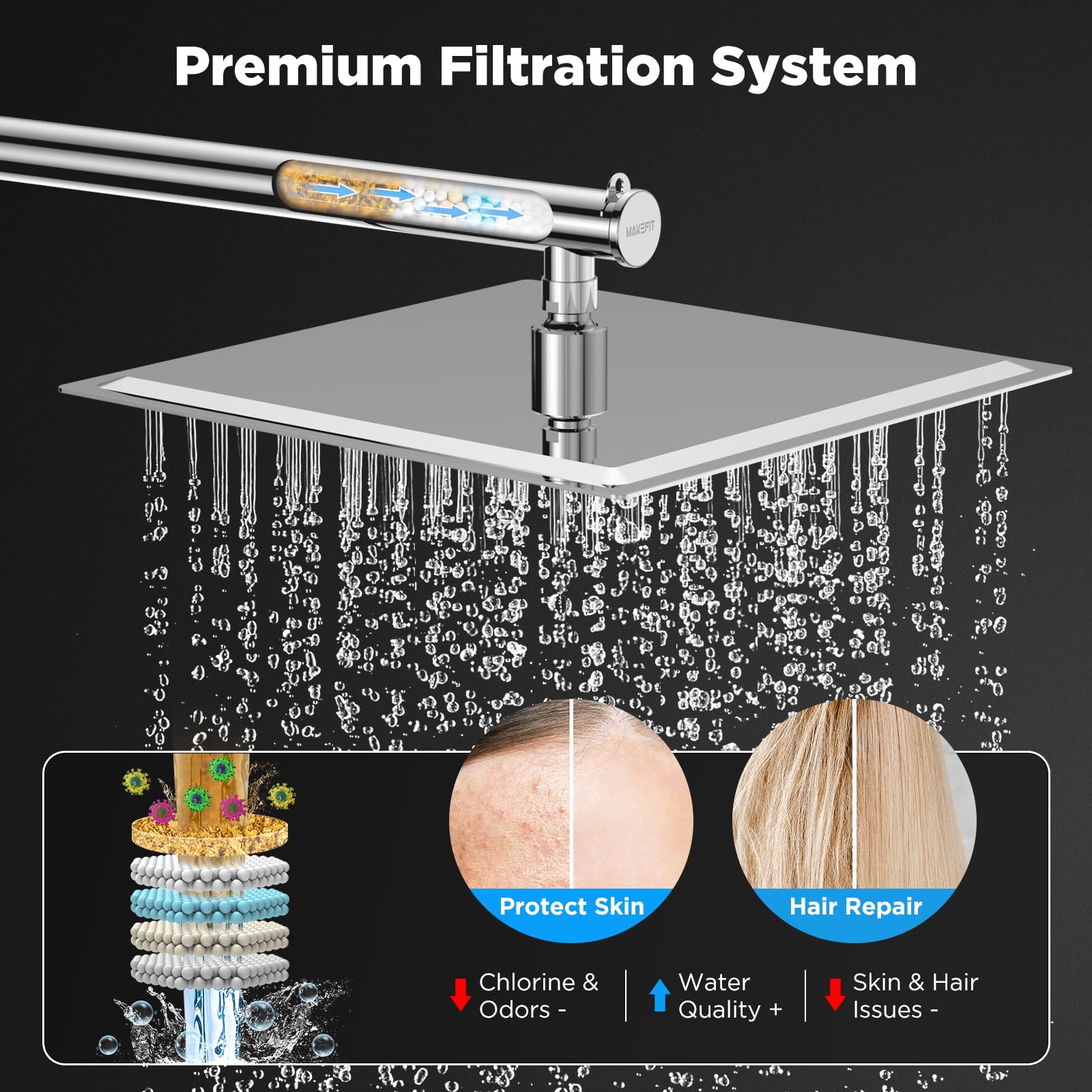 Premium Filtration System

MAKEFIT

Protect Skin

Hair Repair

Chlorine & Odors -

Water Quality +

Skin & Hair Issues -