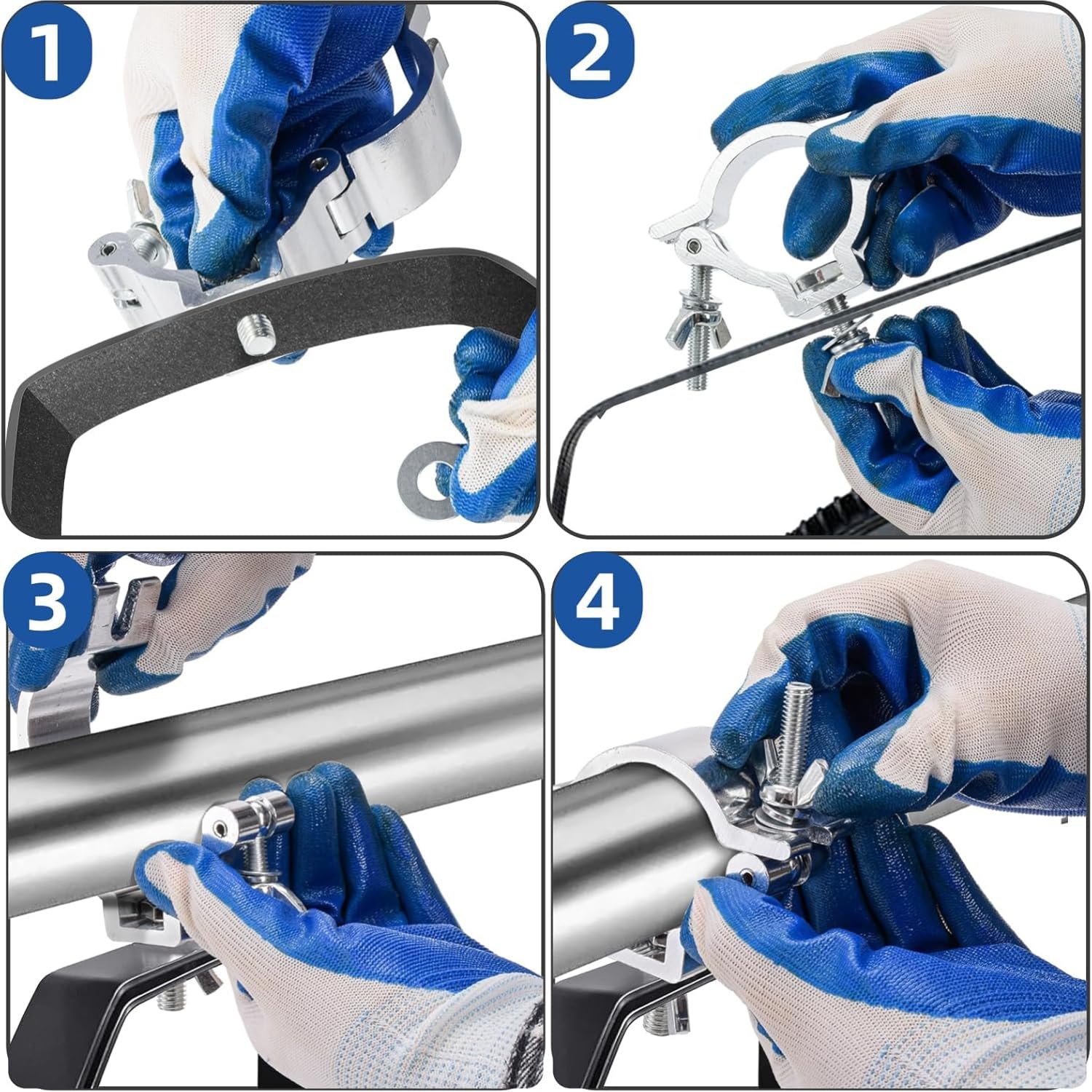 1
2
3
4