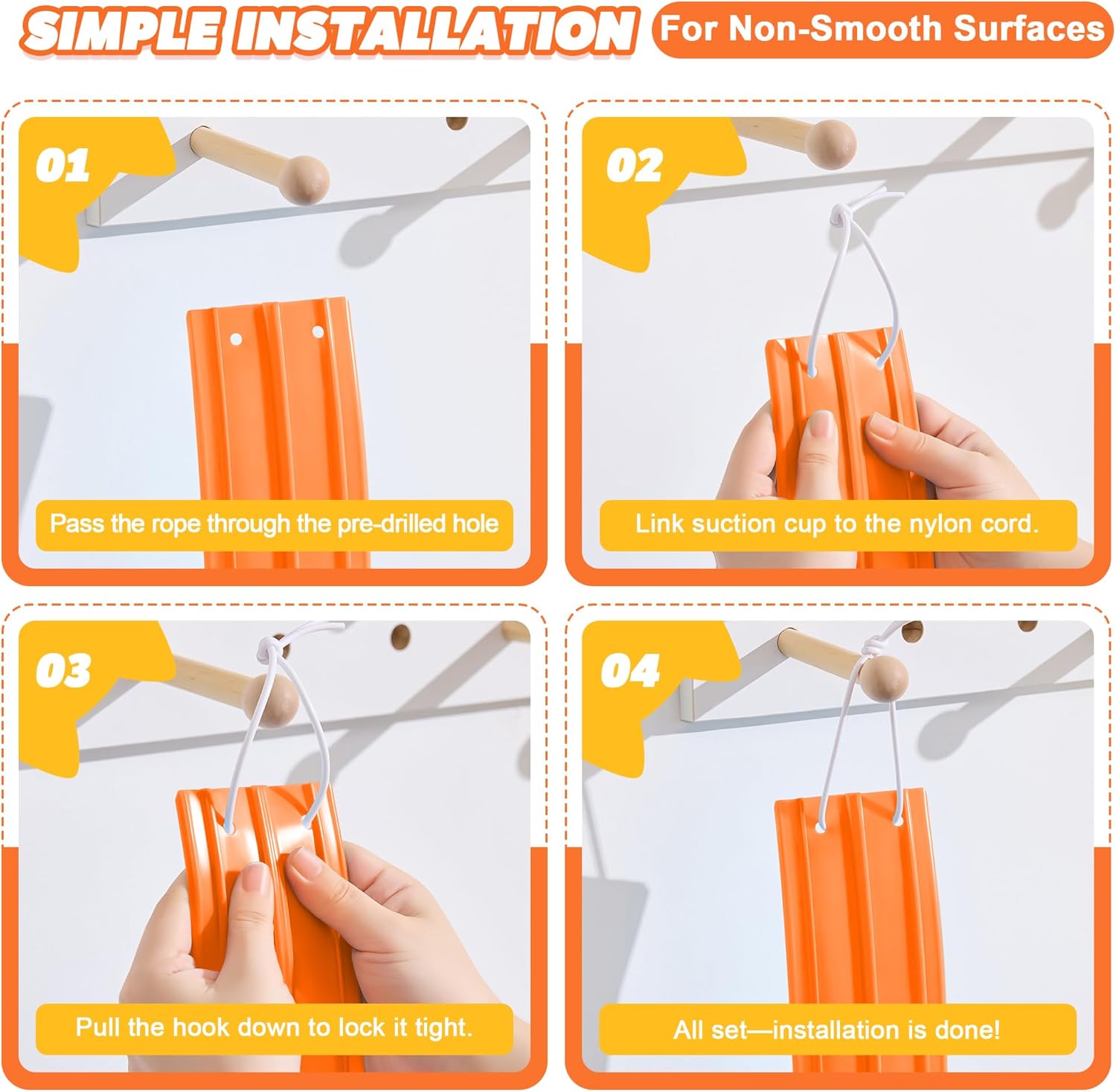 SIMPLE INSTALLATION For Non-Smooth Surfaces

01
Pass the rope through the pre-drilled hole

02
Link suction cup to the nylon cord.

03
Pull the hook down to lock it tight.

04
All set—installation is done!