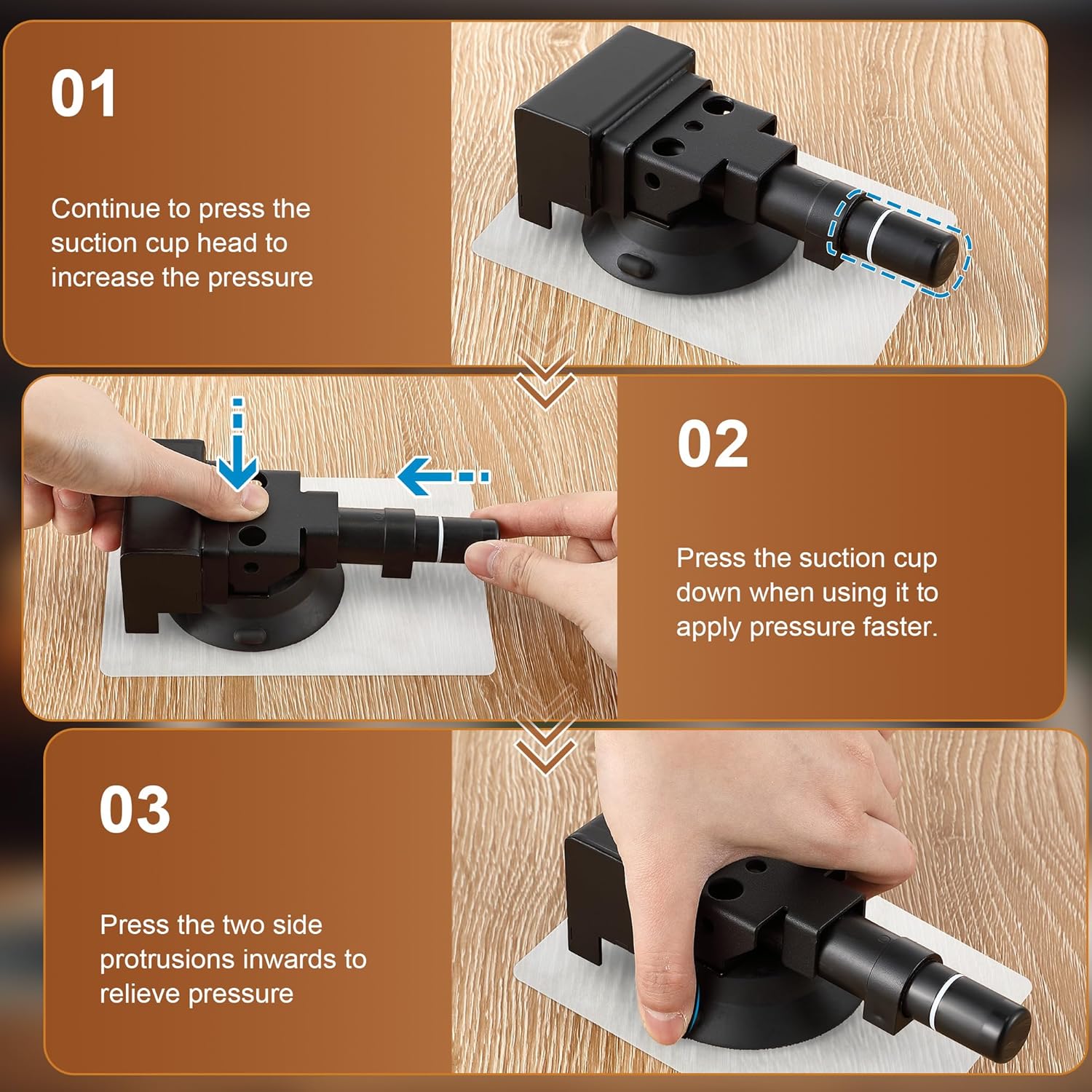 01

Continue to press the suction cup head to increase the pressure

02

Press the suction cup down when using it to apply pressure faster.

03

Press the two side protrusions inwards to relieve pressure