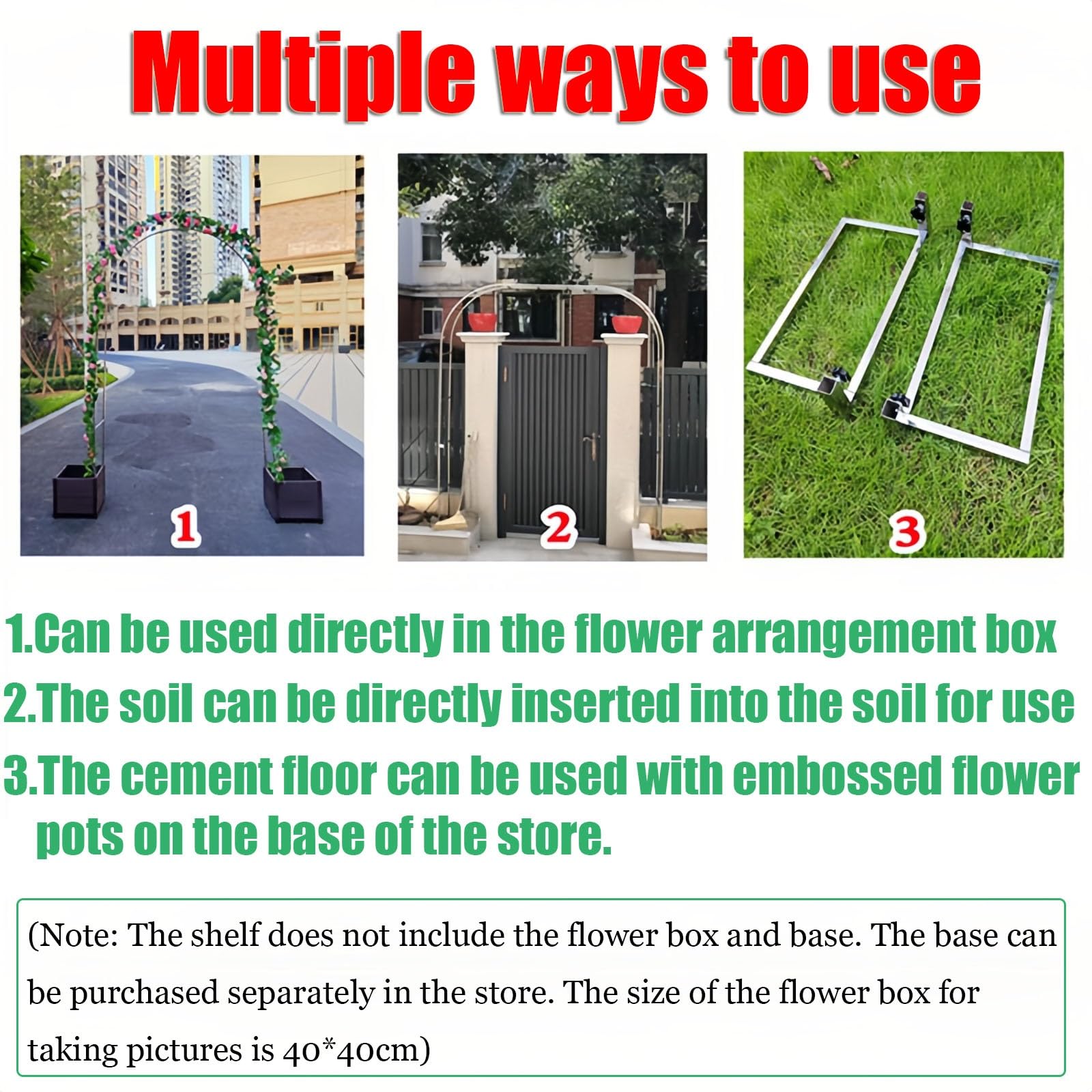 Multiple ways to use

1

2

3

1.Can be used directly in the flower arrangement box
2.The soil can be directly inserted into the soil for use
3.The cement floor can be used with embossed flower pots on the base of the store.

(Note: The shelf does not include the flower box and base. The base can be purchased separately in the store. The size of the flower box for taking pictures is 40*40cm)