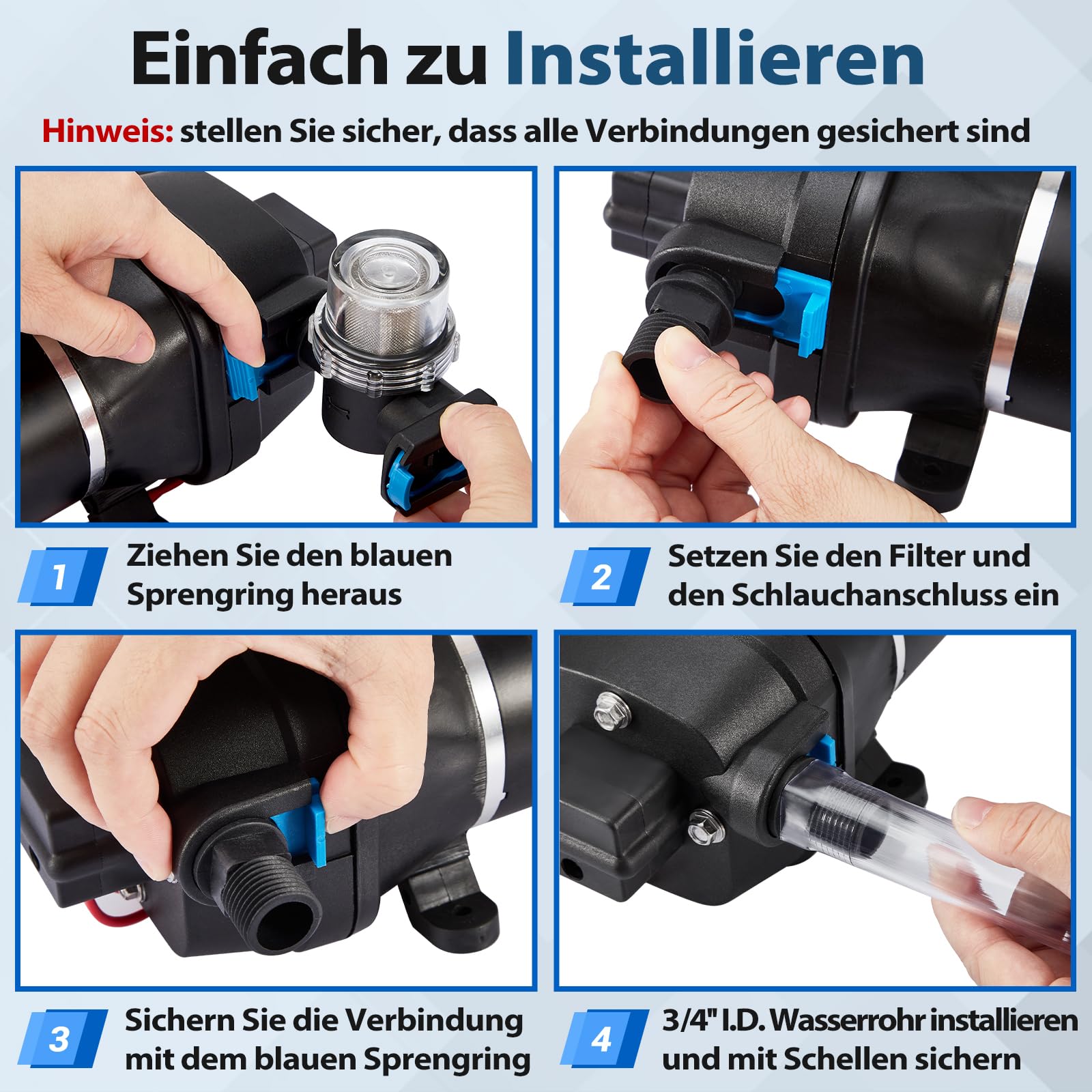 Einfach zu Installieren

Hinweis: stellen Sie sicher, dass alle Verbindungen gesichert sind

1 Ziehen Sie den blauen Sprengring heraus

2 Setzen Sie den Filter und den Schlauchanschluss ein

3 Sichern Sie die Verbindung mit dem blauen Sprengring

4 3/4" I.D. Wasserrohr installieren und mit Schellen sichern