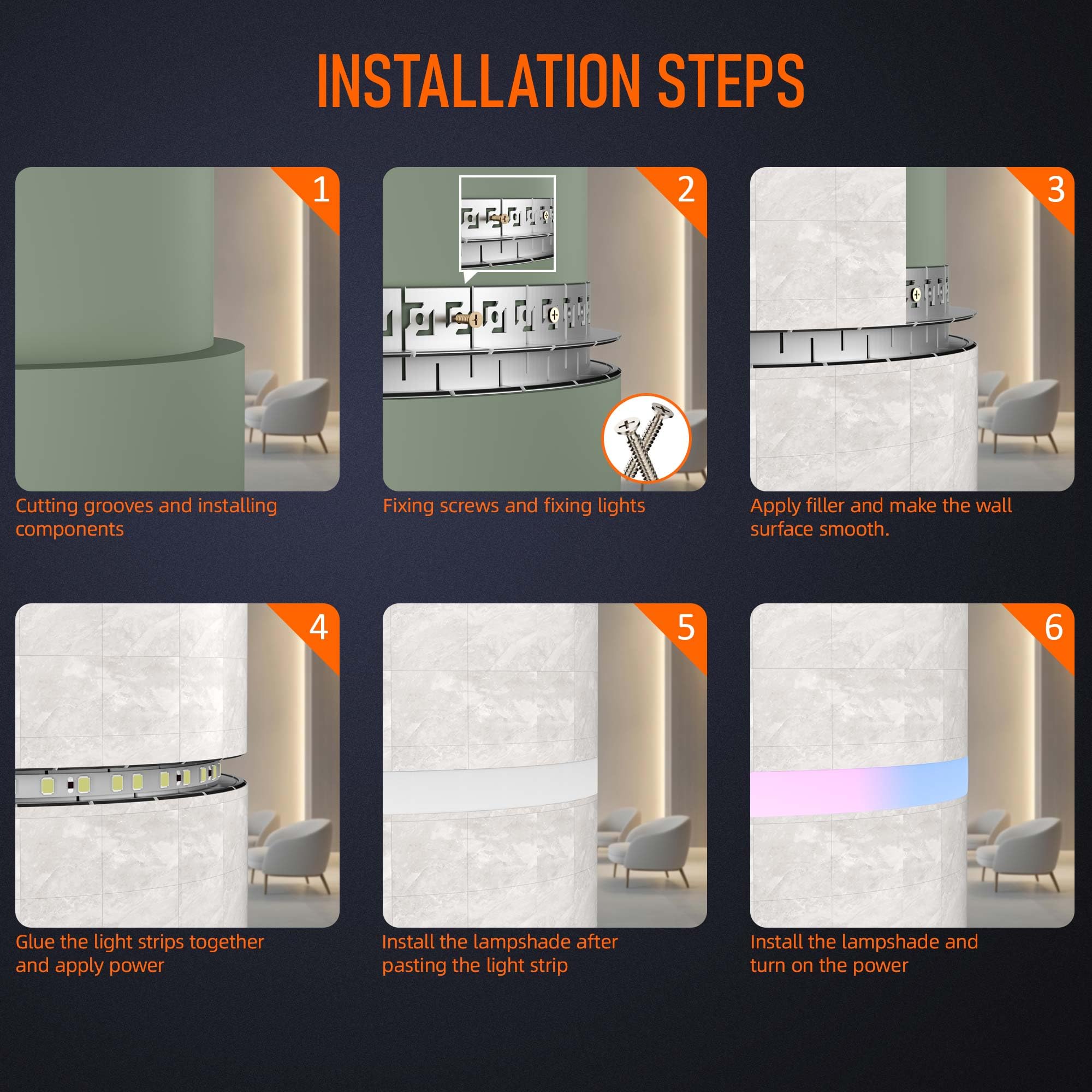 INSTALLATION STEPS

1

Cutting grooves and installing components

2

Fixing screws and fixing lights

3

Apply filler and make the wall surface smooth.

4

Glue the light strips together and apply power

5

Install the lampshade after pasting the light strip

6

Install the lampshade and turn on the power