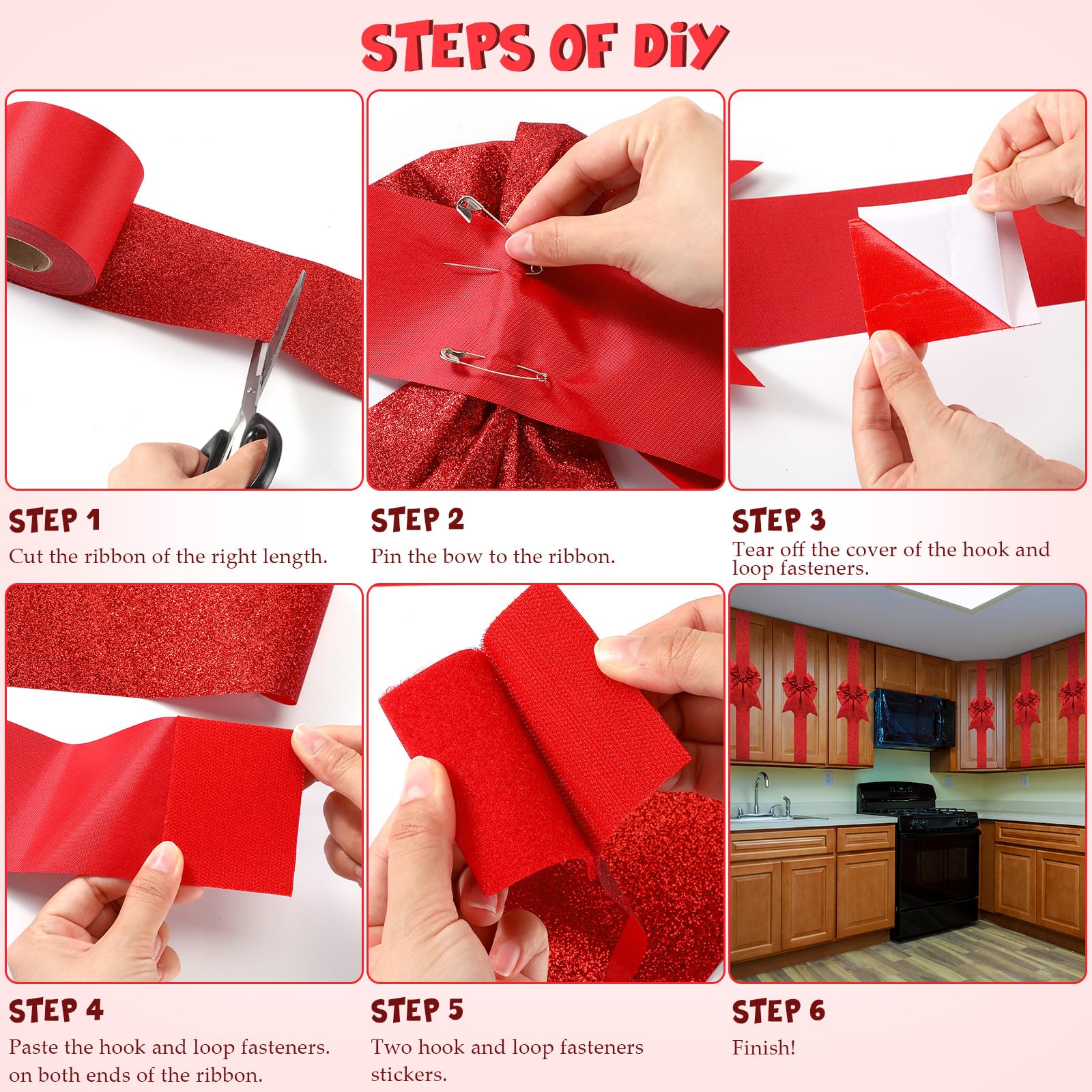 STEPS OF DiY

STEP 1
Cut the ribbon of the right length.

STEP 2
Pin the bow to the ribbon.

STEP 3
Tear off the cover of the hook and loop fasteners.

STEP 4
Paste the hook and loop fasteners. on both ends of the ribbon.

STEP 5
Two hook and loop fasteners stickers.

STEP 6
Finish!