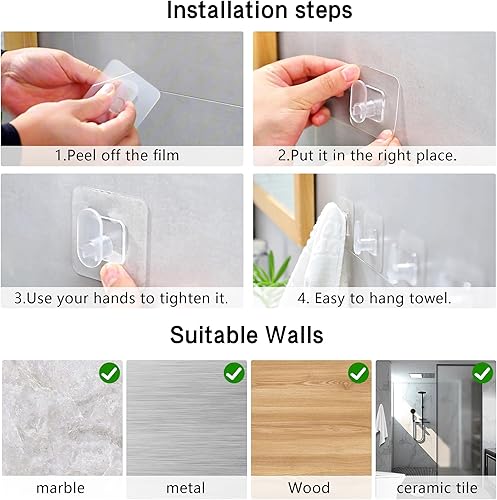 Installation steps

1.Peel off the film

2.Put it in the right place.

3.Use your hands to tighten it.

4. Easy to hang towel.

Suitable Walls

marble

metal

Wood

ceramic tile