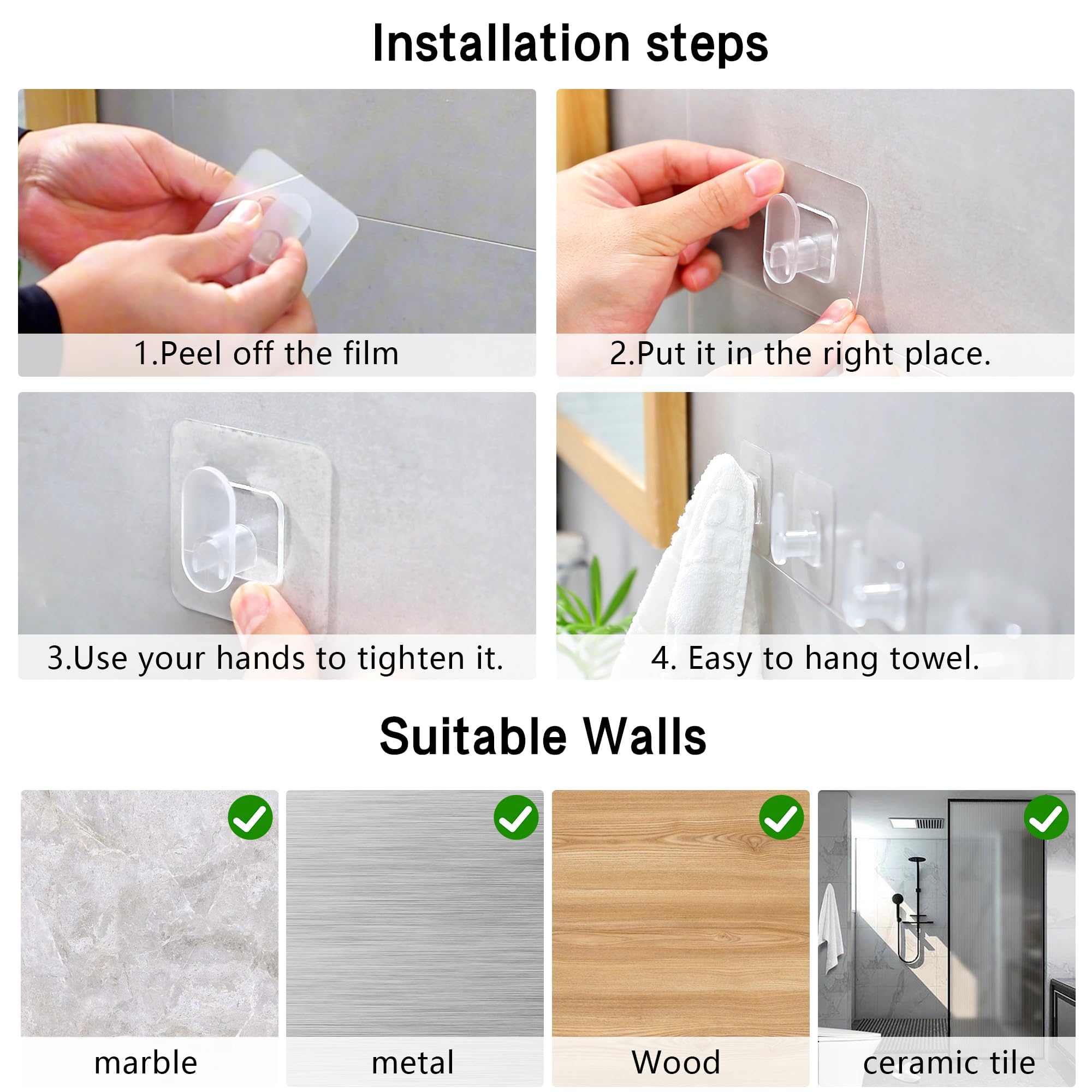 Installation steps

1.Peel off the film

2.Put it in the right place.

3.Use your hands to tighten it.

4. Easy to hang towel.

Suitable Walls

marble

metal

Wood

ceramic tile