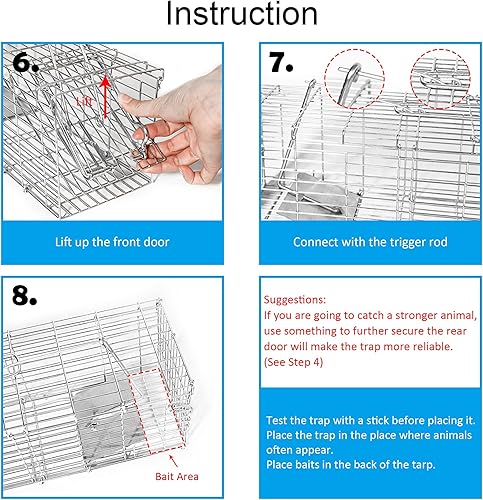 Instruction

6.

Lift

Lift up the front door

7.

Connect with the trigger rod

8.

Bait Area

Suggestions:
If you are going to catch a stronger animal, use something to further secure the rear door will make the trap more reliable. (See Step 4)

Test the trap with a stick before placing it.
Place the trap in the place where animals often appear.
Place baits in the back of the tarp.