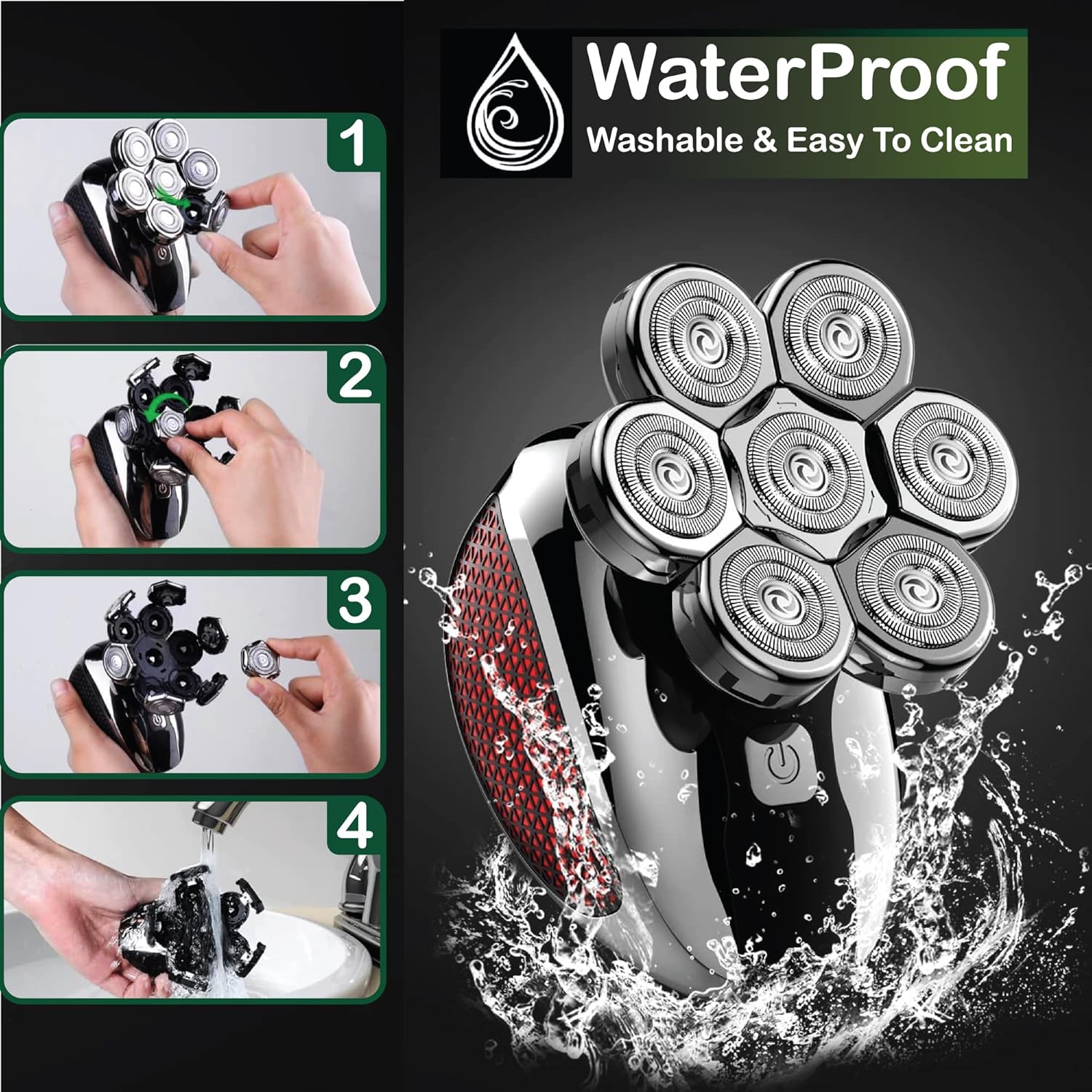 WaterProof
Washable & Easy To Clean

1

2

3

4