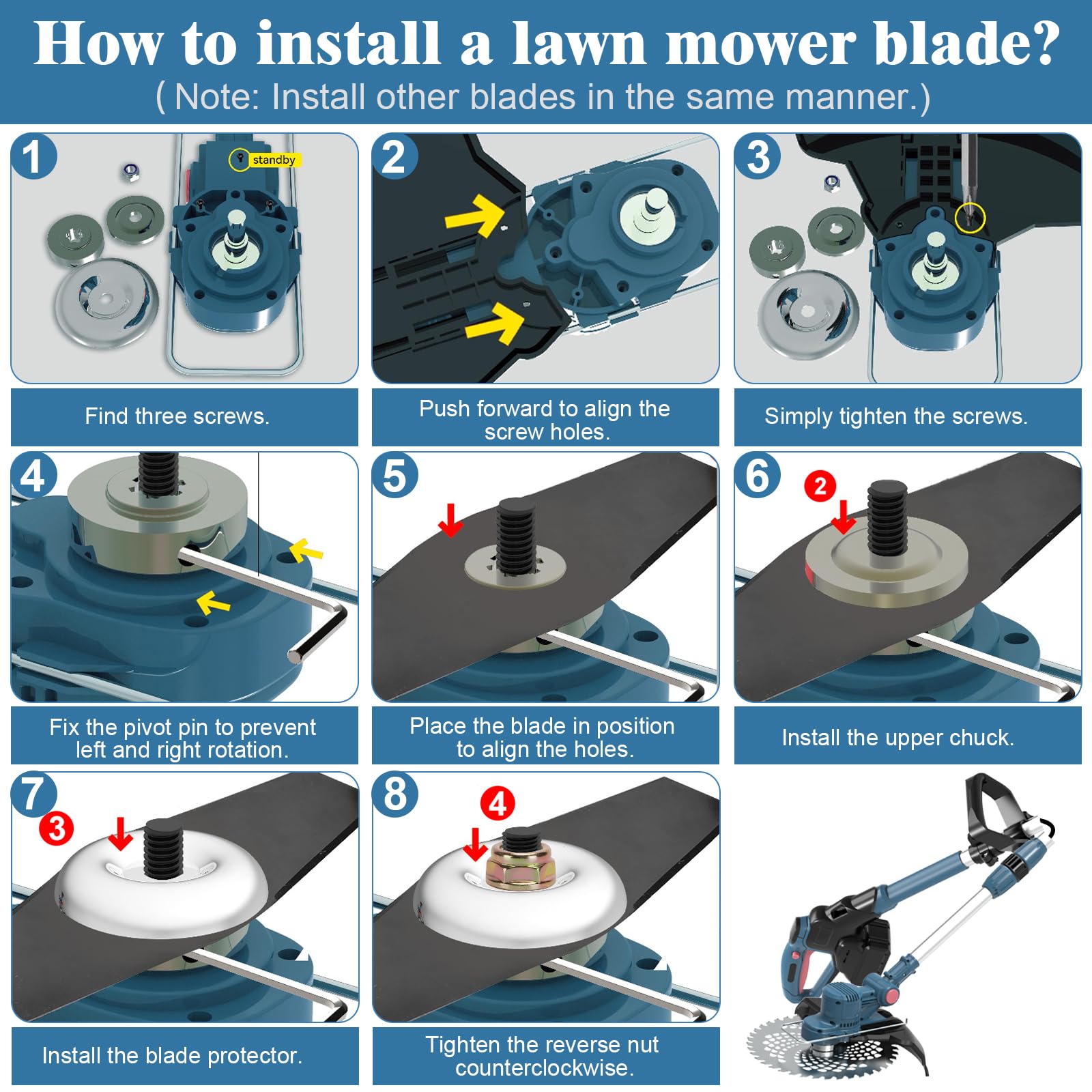 How to install a lawn mower blade?
( Note: Install other blades in the same manner.)

1
standby
Find three screws.

2
Push forward to align the screw holes.

3
Simply tighten the screws.

4
Fix the pivot pin to prevent left and right rotation.

5
Place the blade in position to align the holes.

6
2
Install the upper chuck.

7
3
Install the blade protector.

8
4
Tighten the reverse nut counterclockwise.