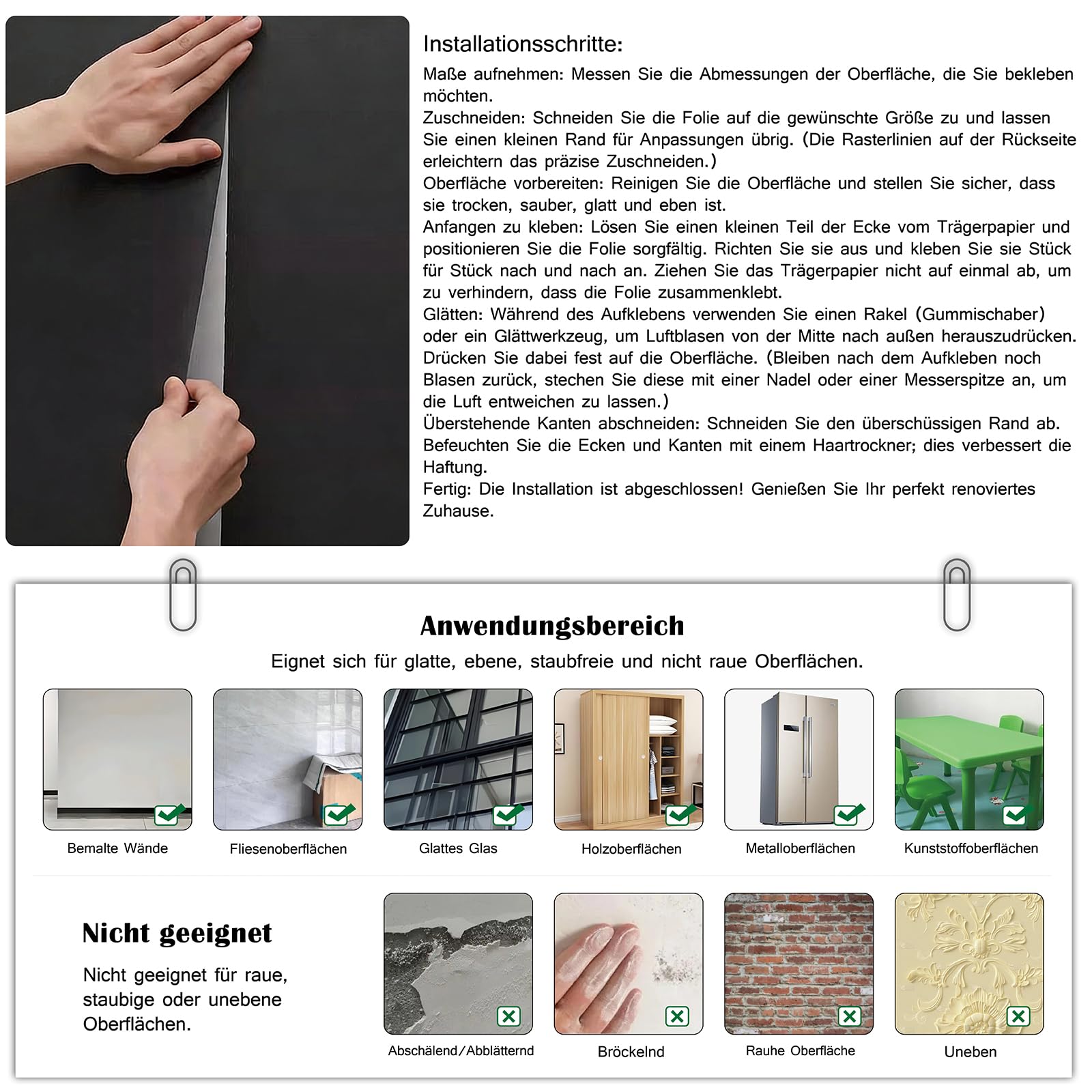 Installationsschritte:

Maße aufnehmen: Messen Sie die Abmessungen der Oberfläche, die Sie bekleben möchten.
Zuschneiden: Schneiden Sie die Folie auf die gewünschte Größe zu und lassen Sie einen kleinen Rand für Anpassungen übrig. (Die Rasterlinien auf der Rückseite erleichtern das präzise Zuschneiden.)
Oberfläche vorbereiten: Reinigen Sie die Oberfläche und stellen Sie sicher, dass sie trocken, sauber, glatt und eben ist.
Anfangen zu kleben: Lösen Sie einen kleinen Teil der Ecke vom Trägerpapier und positionieren Sie die Folie sorgfältig. Richten Sie sie aus und kleben Sie sie Stück für Stück nach und nach an. Ziehen Sie das Trägerpapier nicht auf einmal ab, um zu verhindern, dass die Folie zusammenklebt.
Glätten: Während des Aufklebens verwenden Sie einen Rakel (Gummischaber) oder ein Glättwerkzeug, um Luftblasen von der Mitte nach außen herauszudrücken. Drücken Sie dabei fest auf die Oberfläche. (Bleiben nach dem Aufkleben noch Blasen zurück, stechen Sie diese mit einer Nadel oder einer Messerspitze an, um die Luft entweichen zu lassen.)
Überstehende Kanten abschneiden: Schneiden Sie den überschüssigen Rand ab. Befeuchten Sie die Ecken und Kanten mit einem Haartrockner; dies verbessert die Haftung.
Fertig: Die Installation ist abgeschlossen! Genießen Sie Ihr perfekt renoviertes Zuhause.

Anwendungsbereich

Eignet sich für glatte, ebene, staubfreie und nicht raue Oberflächen.

Bemalte Wände
Fliesenoberflächen
Glattes Glas
Holzoberflächen
Metalloberflächen
Kunststoffoberflächen

Nicht geeignet

Nicht geeignet für raue, staubige oder unebene Oberflächen.

Abschälend/Abblätternd
Bröckelnd
Rauhe Oberfläche
Uneben