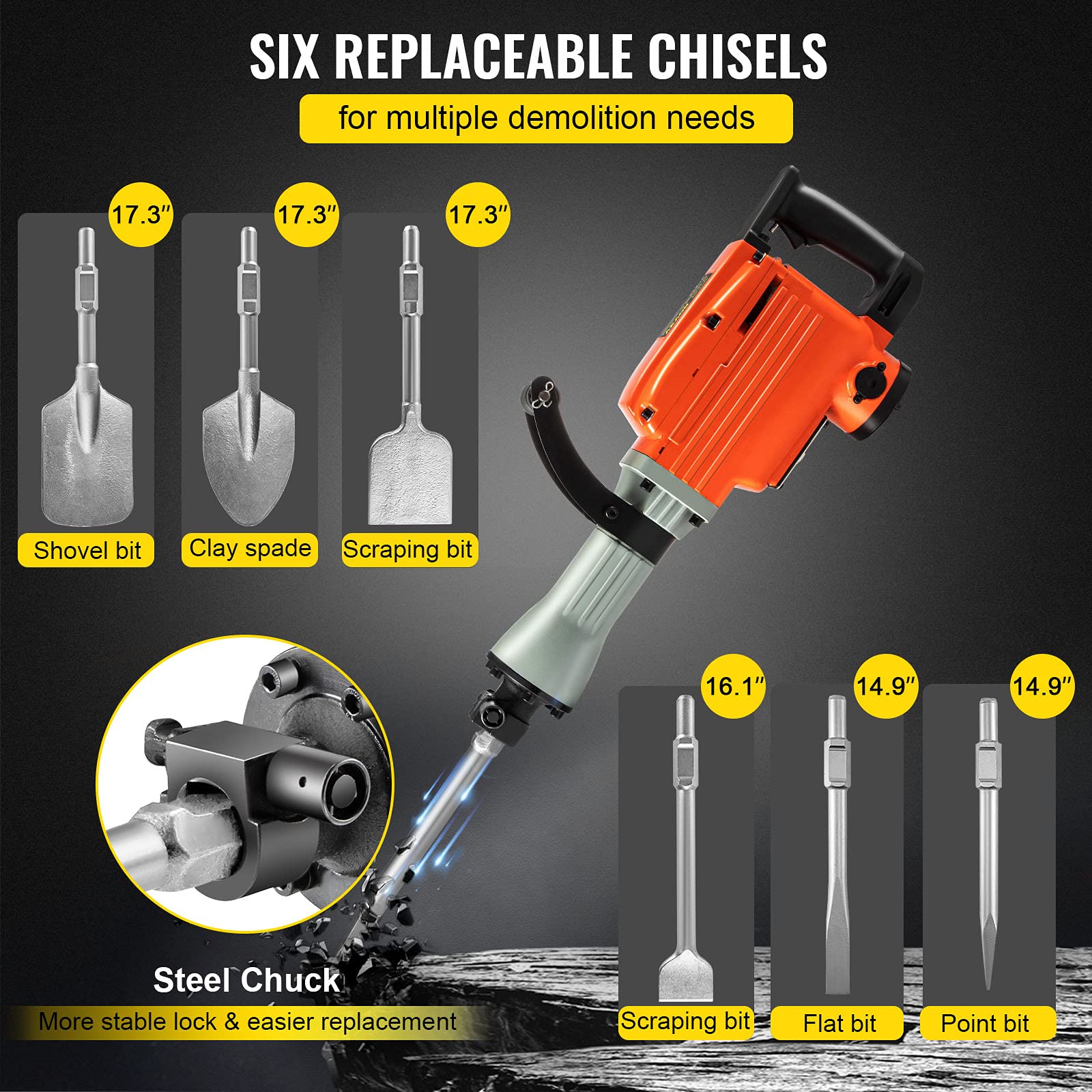 SIX REPLACEABLE CHISELS

for multiple demolition needs

17.3″

Shovel bit

17.3″

Clay spade

17.3″

Scraping bit

Steel Chuck

More stable lock & easier replacement

16.1″

Scraping bit

14.9″

Flat bit

14.9″

Point bit