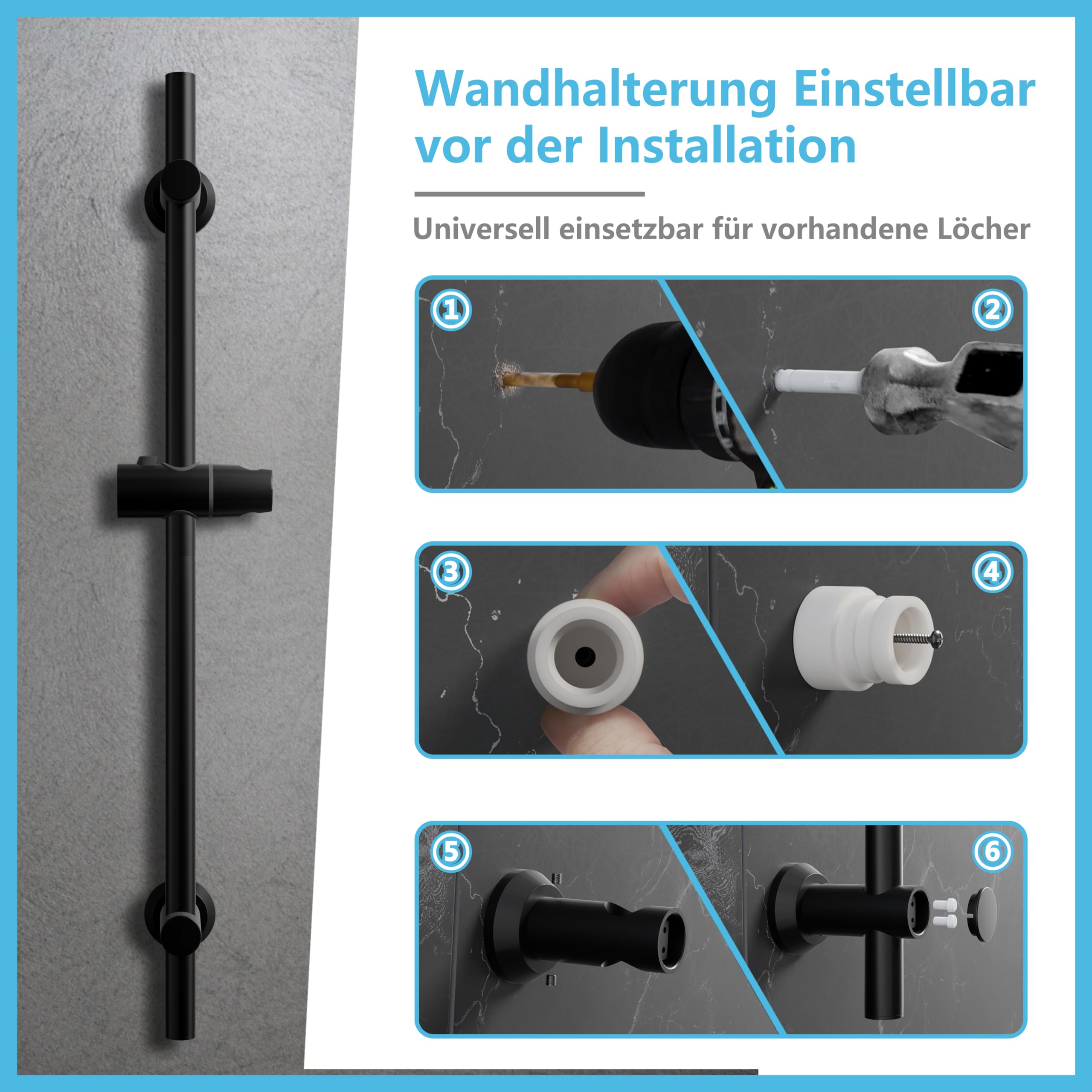 Wandhalterung Einstellbar vor der Installation

Universell einsetzbar für vorhandene Löcher

①

②

③

④

⑤

⑥