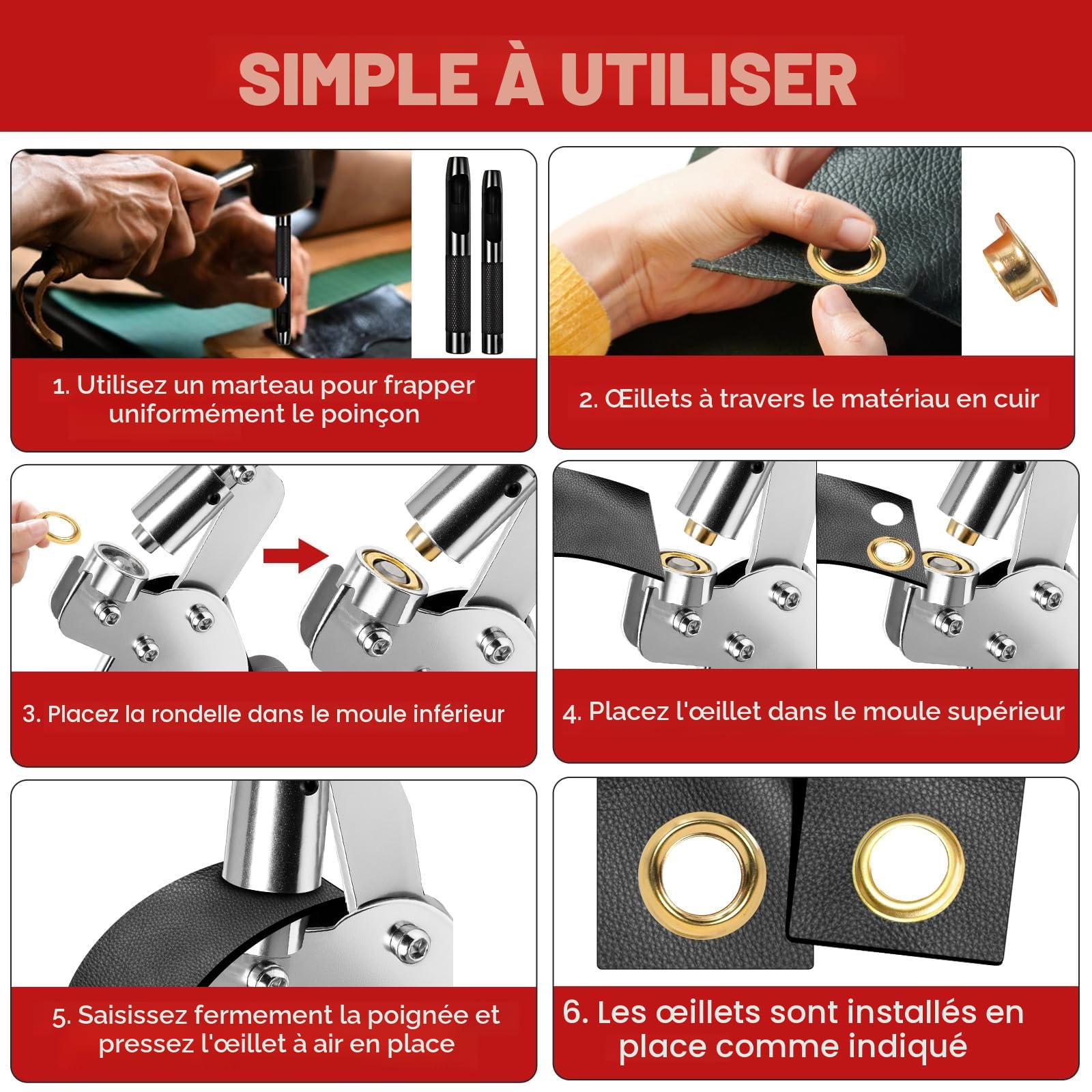 SIMPLE À UTILISER

1. Utilisez un marteau pour frapper uniformément le poinçon

2. Œillets à travers le matériau en cuir

3. Placez la rondelle dans le moule inférieur

4. Placez l'œillet dans le moule supérieur

5. Saisissez fermement la poignée et pressez l'œillet à air en place

6. Les œillets sont installés en place comme indiqué