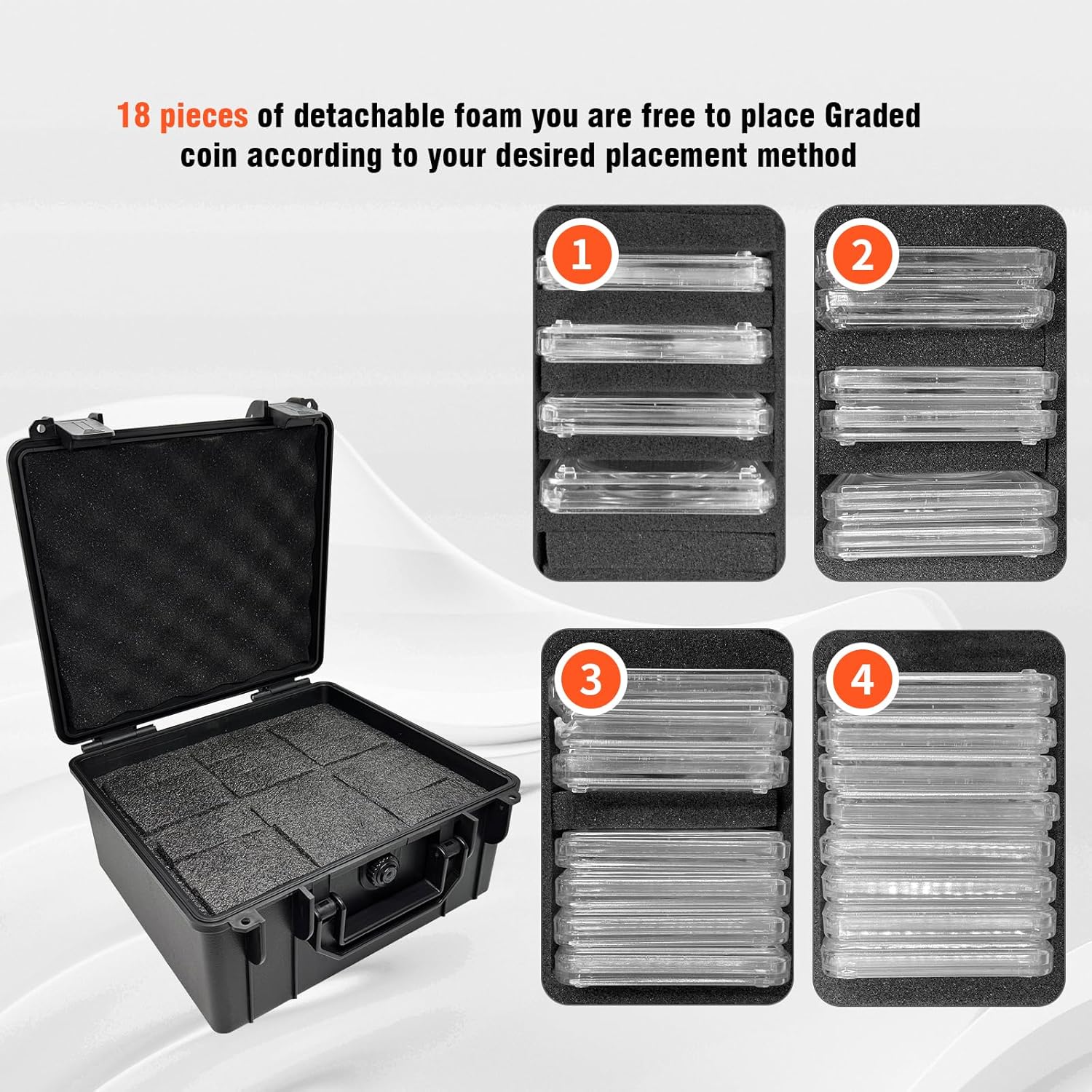 18 pieces of detachable foam you are free to place Graded coin according to your desired placement method

1

2

3

4