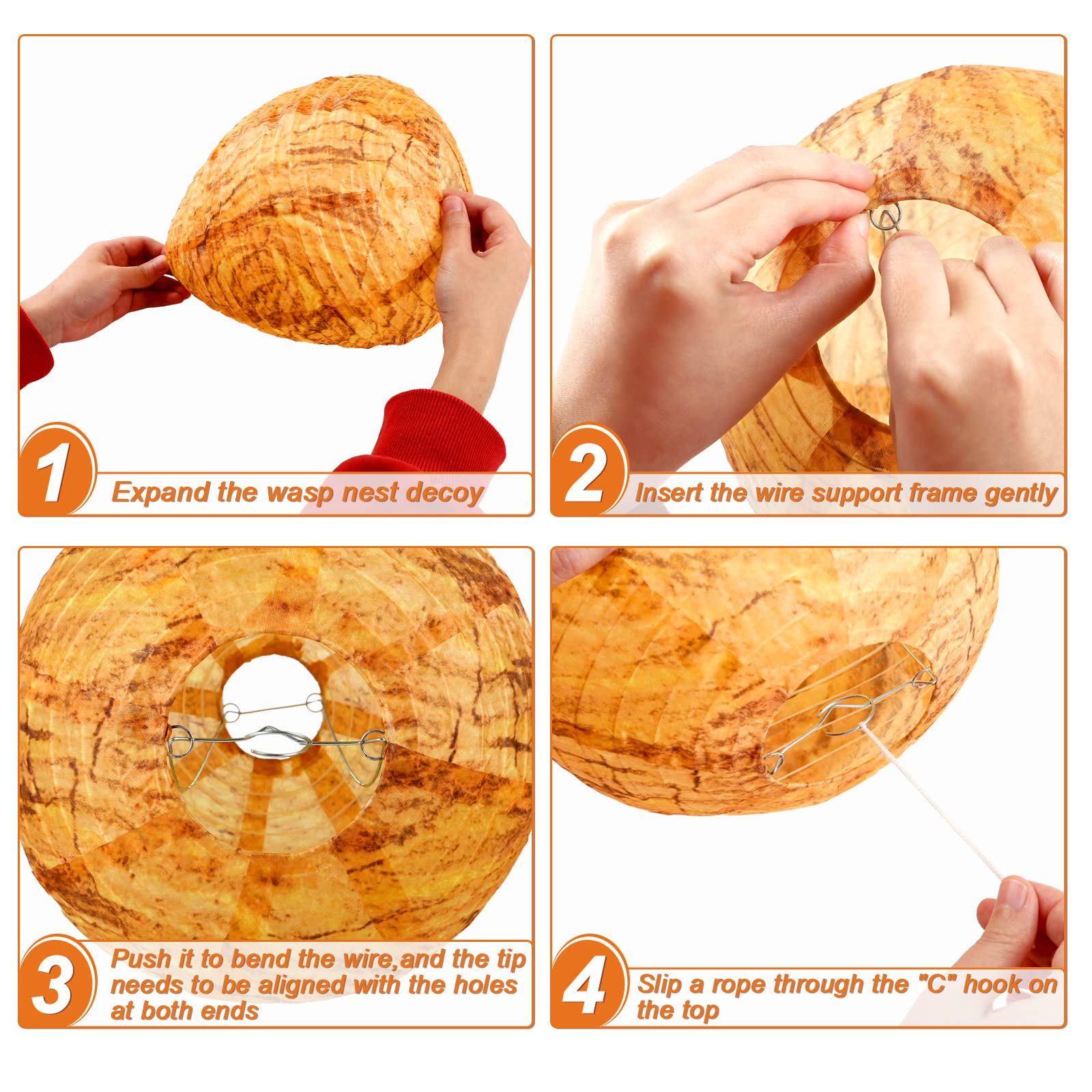 1
Expand the wasp nest decoy

2
Insert the wire support frame gently

3
Push it to bend the wire,and the tip needs to be aligned with the holes at both ends

4
Slip a rope through the "C" hook on the top