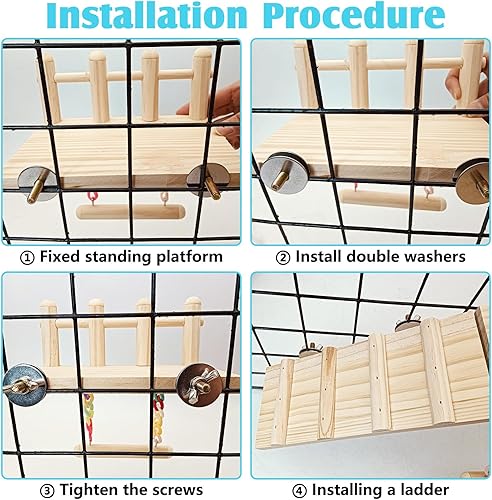 Installation Procedure

① Fixed standing platform

② Install double washers

③ Tighten the screws

④ Installing a ladder