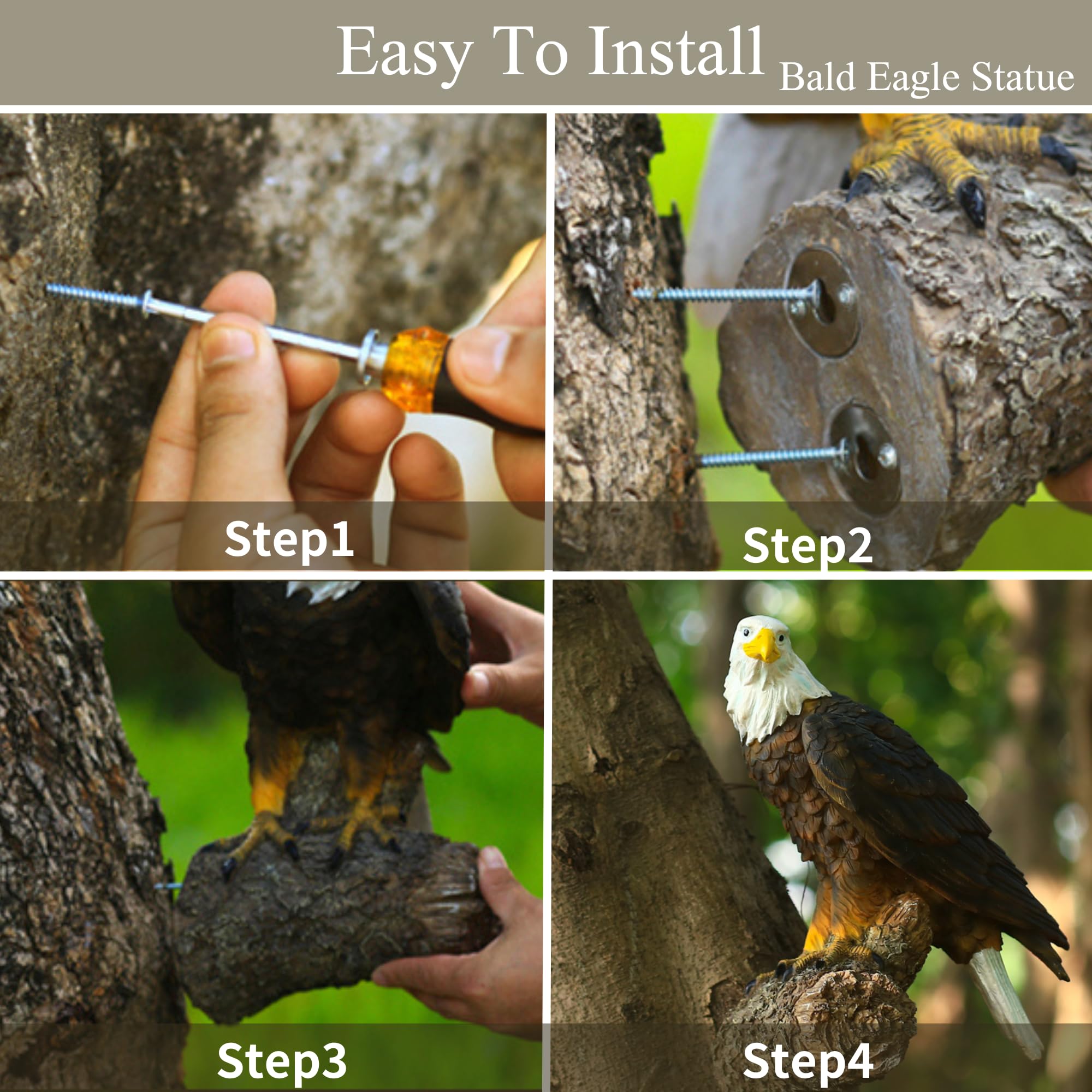 Easy To Install Bald Eagle Statue

Step1

Step2

Step3

Step4