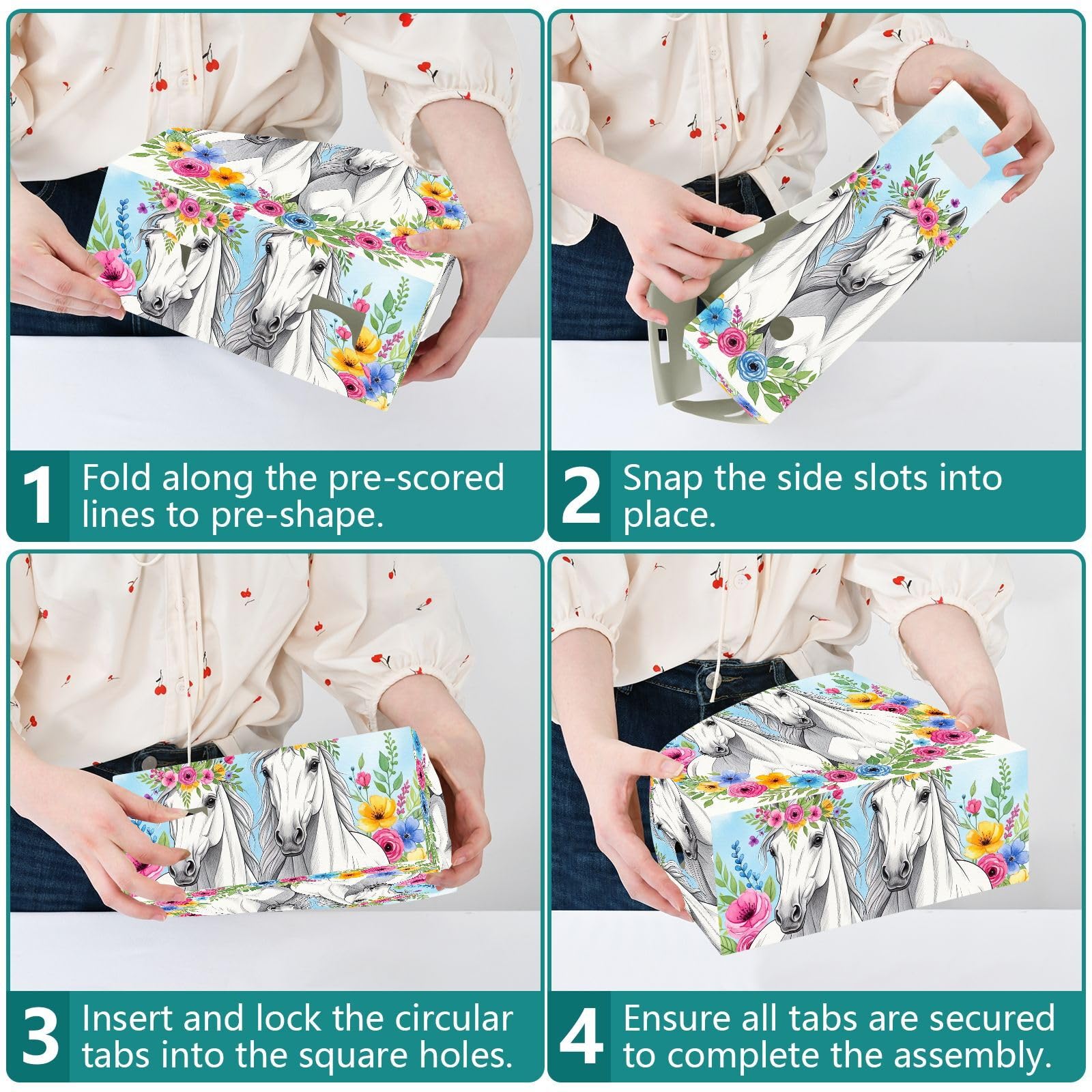 1 Fold along the pre-scored lines to pre-shape.

2 Snap the side slots into place.

3 Insert and lock the circular tabs into the square holes.

4 Ensure all tabs are secured to complete the assembly.