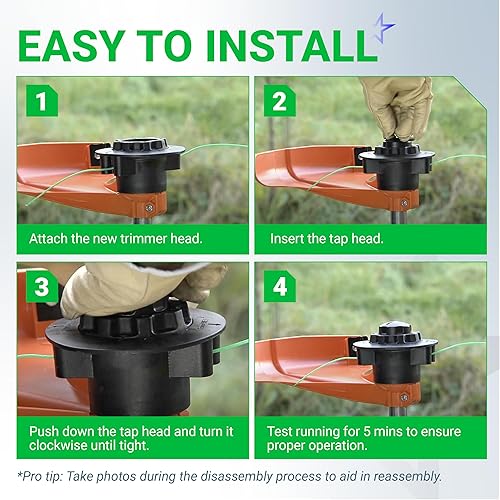 EASY TO INSTALL

1

Attach the new trimmer head.

2

Insert the tap head.

3

Push down the tap head and turn it clockwise until tight.

4

Test running for 5 mins to ensure proper operation.

*Pro tip: Take photos during the disassembly process to aid in reassembly.