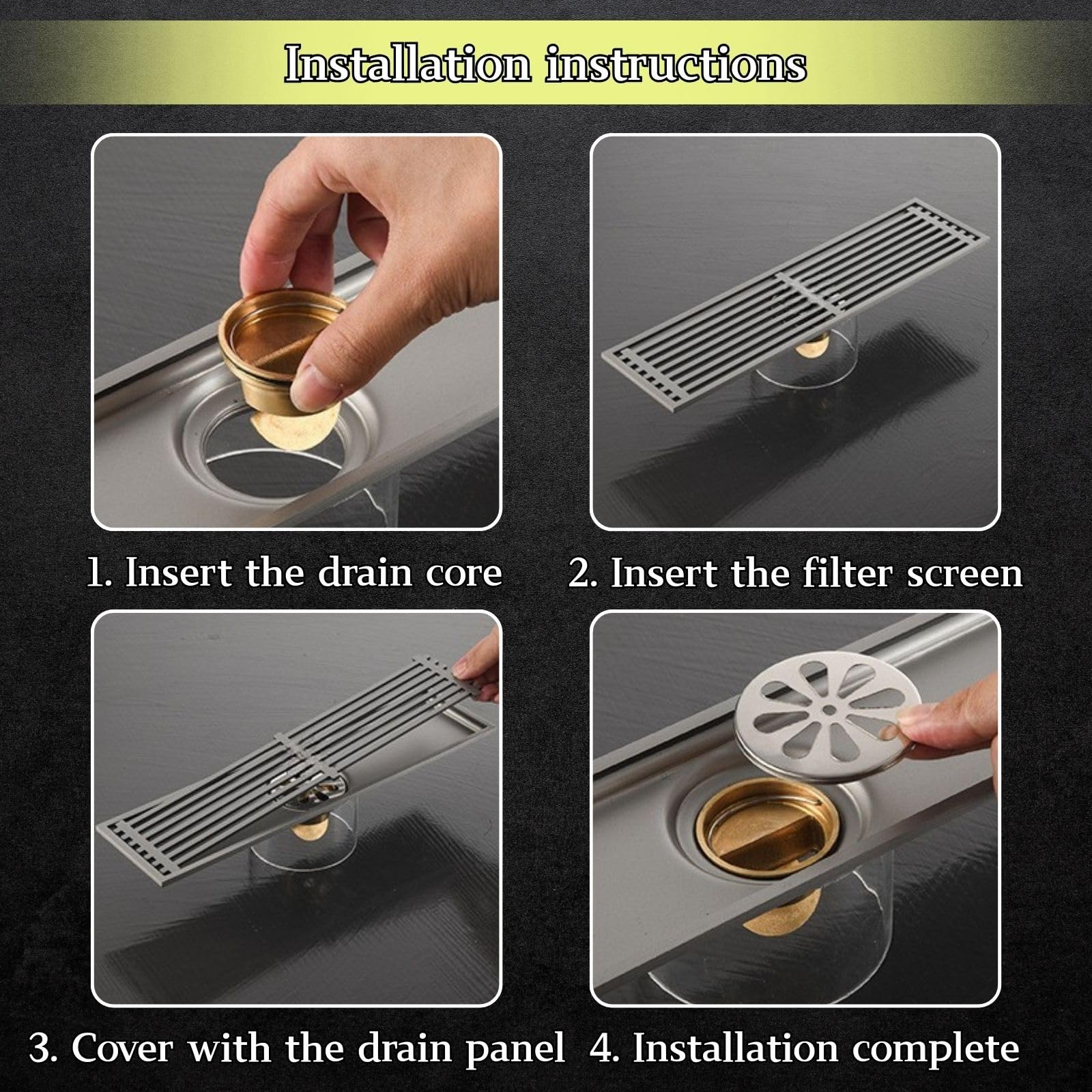 Installation instructions

1. Insert the drain core

2. Insert the filter screen

3. Cover with the drain panel

4. Installation complete