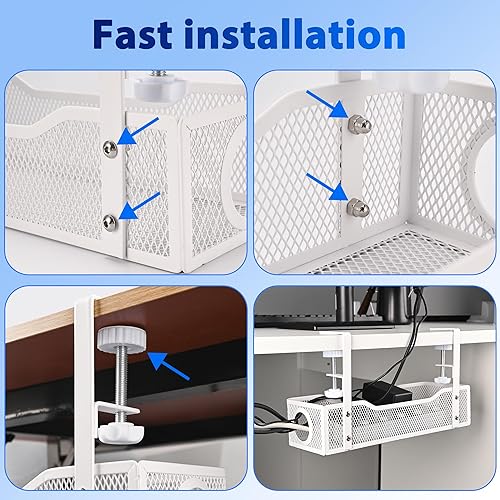 Fast installation