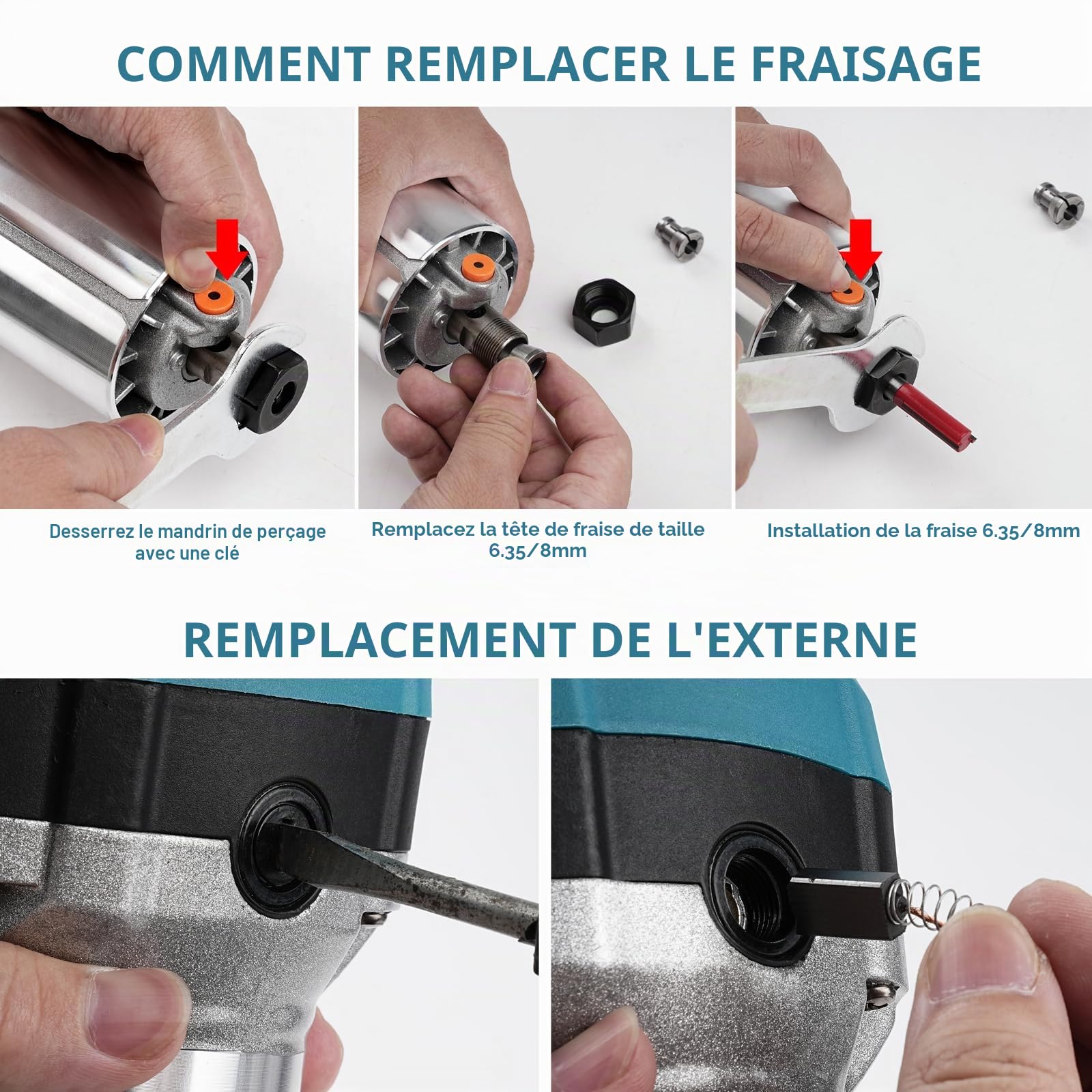 COMMENT REMPLACER LE FRAISAGE

Desserrez le mandrin de perçage avec une clé

Remplacez la tête de fraise de taille 6.35/8mm

Installation de la fraise 6.35/8mm

REMPLACEMENT DE L'EXTERNE